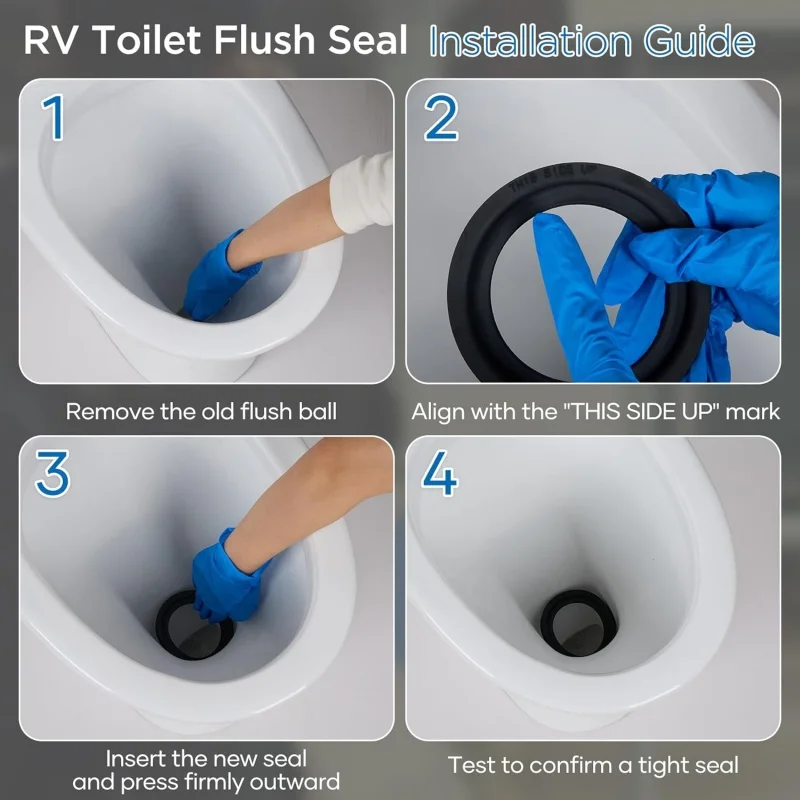 RV Toilet Flush Seal Installation Guide

1

Remove the old flush ball

2

THIS SIDE UP

Align with the "THIS SIDE UP" mark

3

Insert the new seal and press firmly outward

4

Test to confirm a tight seal