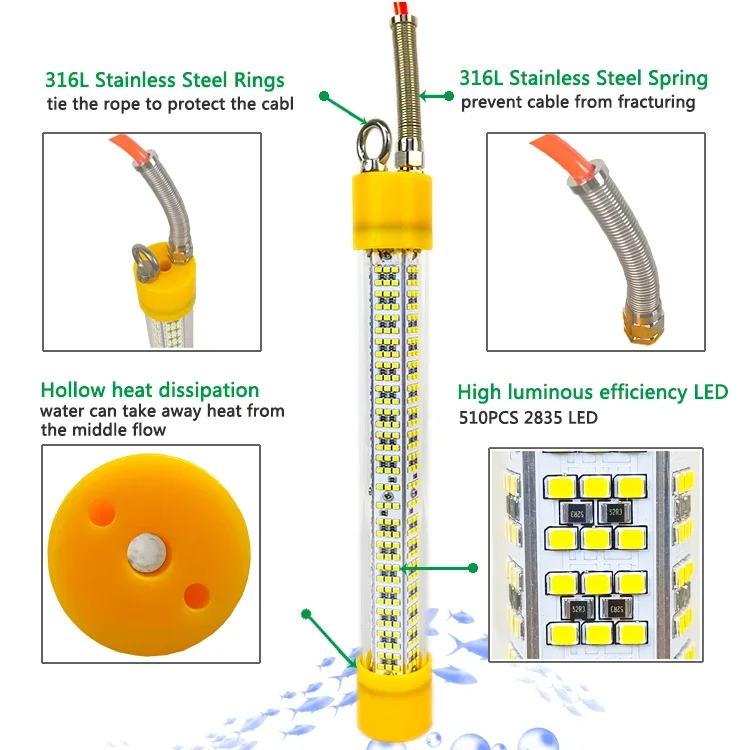 316L Stainless Steel Rings
tie the rope to protect the cabl

316L Stainless Steel Spring
prevent cable from fracturing

Hollow heat dissipation
water can take away heat from the middle flow

High luminous efficiency LED
510PCS 2835 LED

52R3

52R3

52R3

52R3