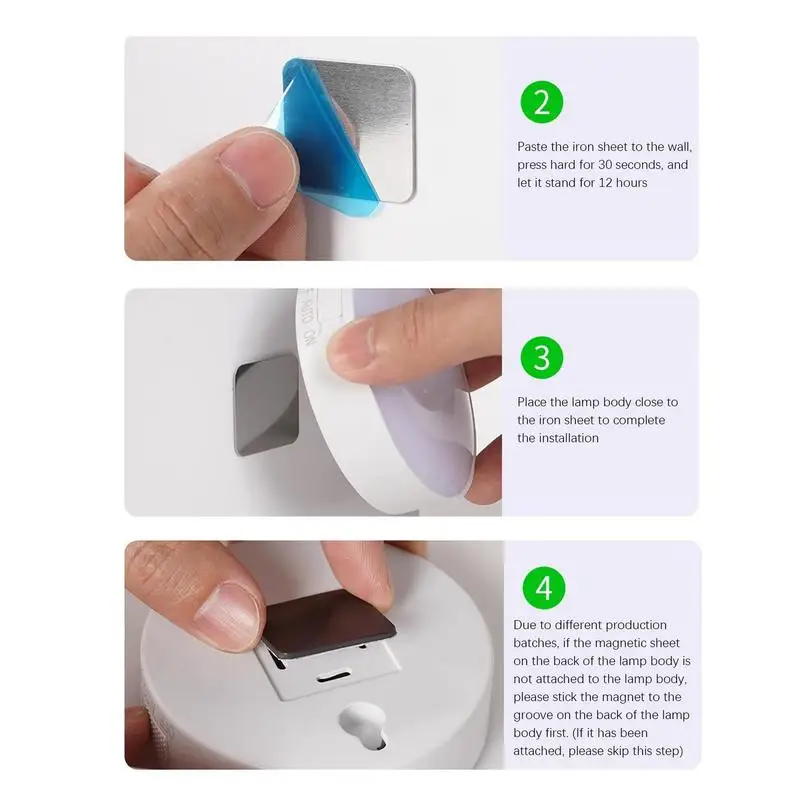 2

Paste the iron sheet to the wall, press hard for 30 seconds, and let it stand for 12 hours

AUTO ON

3

Place the lamp body close to the iron sheet to complete the installation

4

Due to different production batches, if the magnetic sheet on the back of the lamp body is not attached to the lamp body, please stick the magnet to the groove on the back of the lamp body first. (If it has been attached, please skip this step)