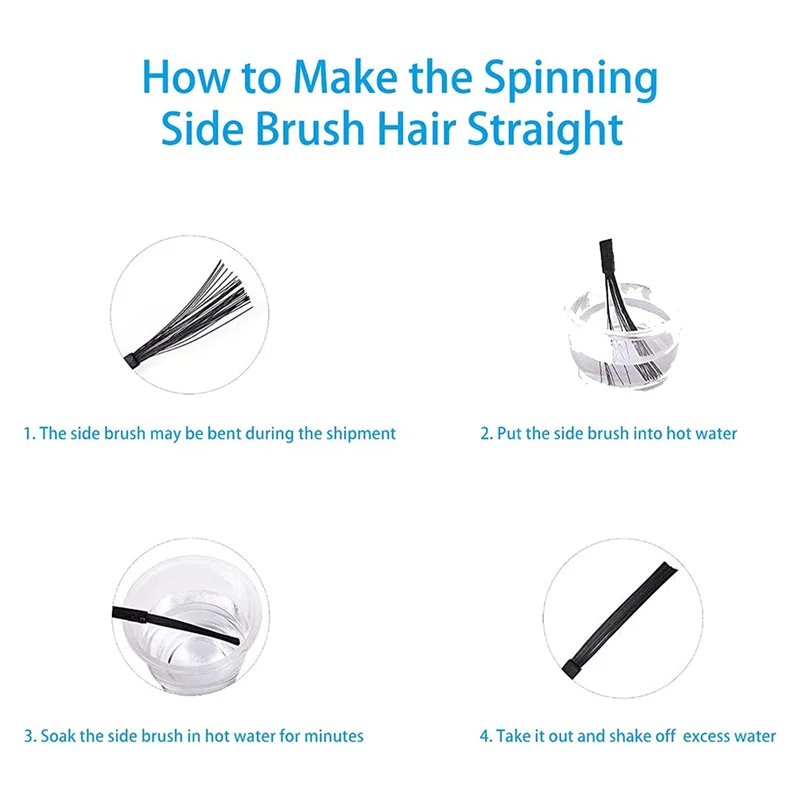 How to Make the Spinning Side Brush Hair Straight

1. The side brush may be bent during the shipment

2. Put the side brush into hot water

3. Soak the side brush in hot water for minutes

4. Take it out and shake off excess water