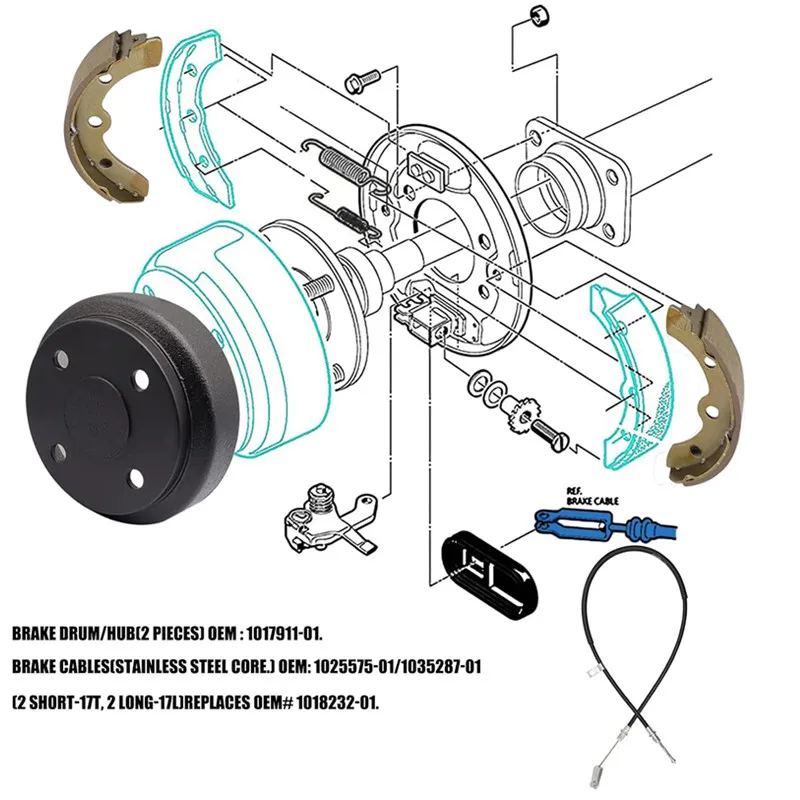 REF.
BRAKE CABLE

BRAKE DRUM/HUB(2 PIECES) OEM : 1017911-01.

BRAKE CABLES(STAINLESS STEEL CORE.) OEM: 1025575-01/1035287-01

(2 SHORT-17T, 2 LONG-17L)REPLACES OEM# 1018232-01.