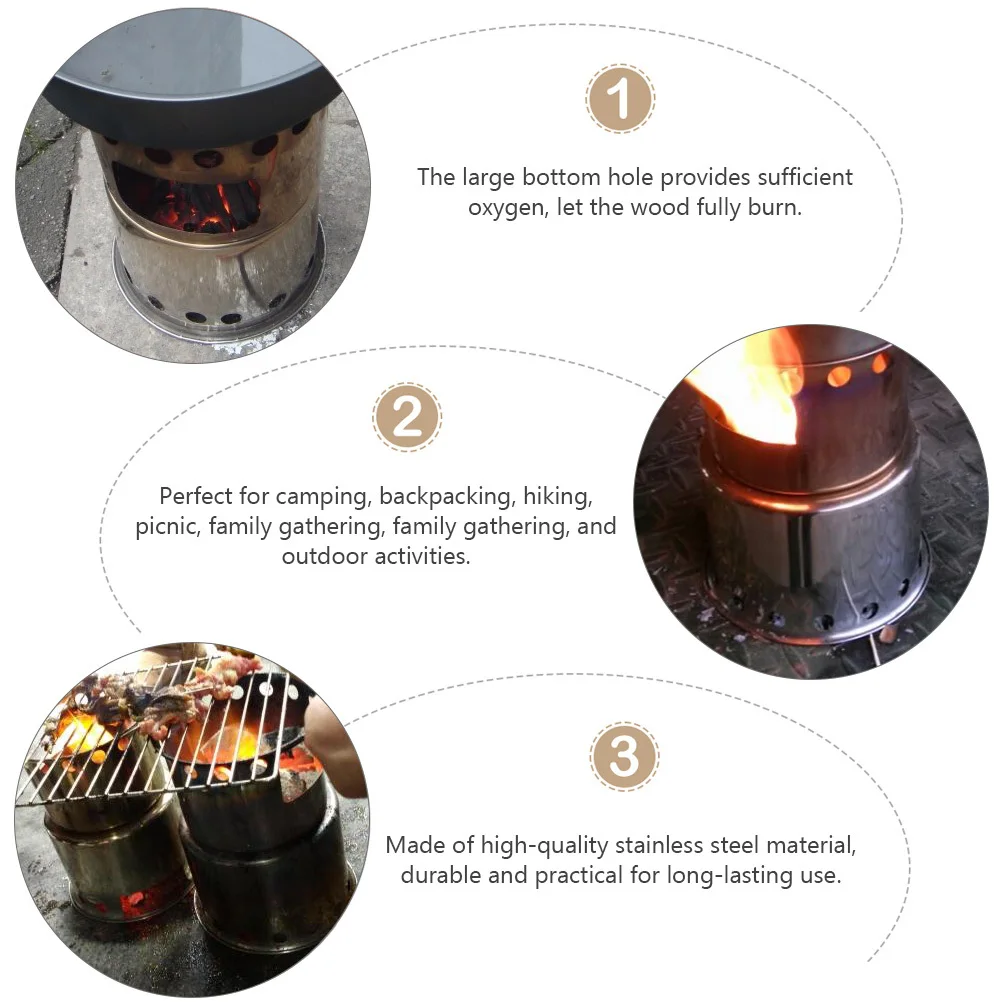 1

The large bottom hole provides sufficient oxygen, let the wood fully burn.

2

Perfect for camping, backpacking, hiking, picnic, family gathering, family gathering, and outdoor activities.

3

Made of high-quality stainless steel material, durable and practical for long-lasting use.