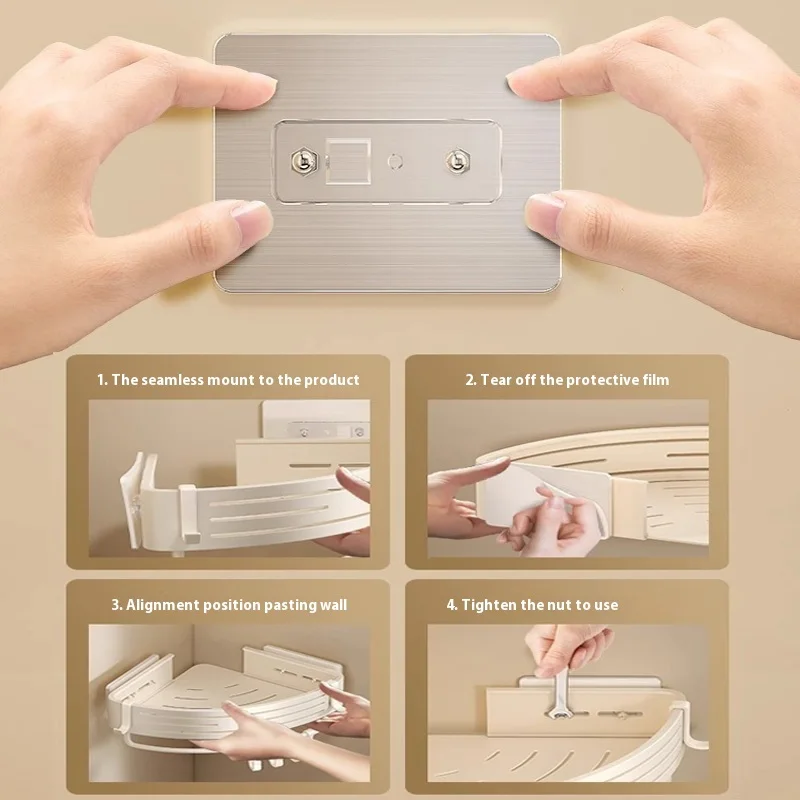 1. The seamless mount to the product

2. Tear off the protective film

3. Alignment position pasting wall

4. Tighten the nut to use