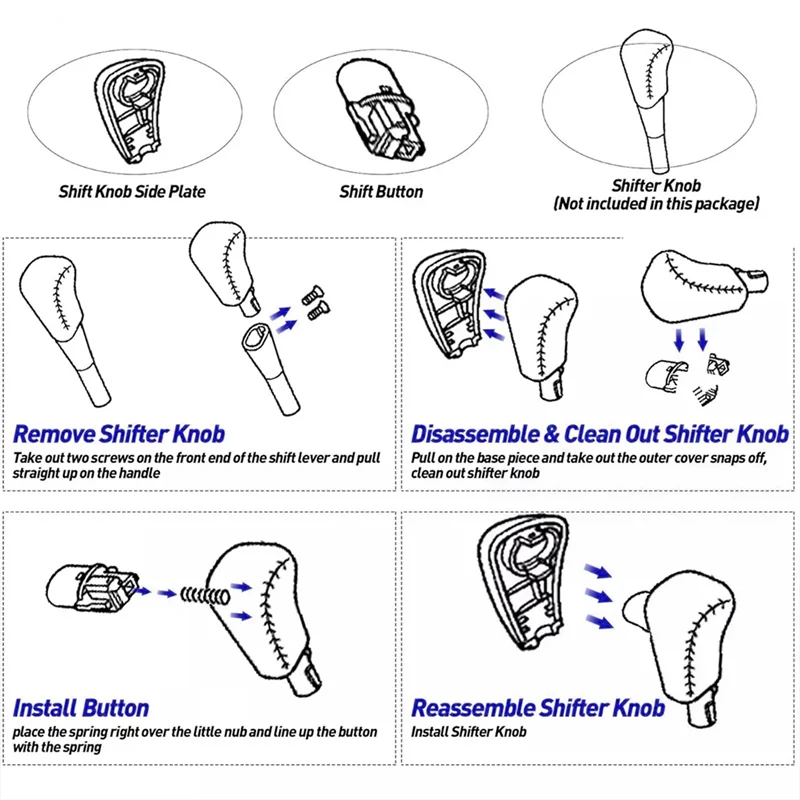 Shift Knob Side Plate

Shift Button

Shifter Knob
(Not included in this package)

Remove Shifter Knob
Take out two screws on the front end of the shift lever and pull straight up on the handle

Disassemble & Clean Out Shifter Knob
Pull on the base piece and take out the outer cover snaps off, clean out shifter knob

Install Button
place the spring right over the little nub and line up the button with the spring

Reassemble Shifter Knob
Install Shifter Knob