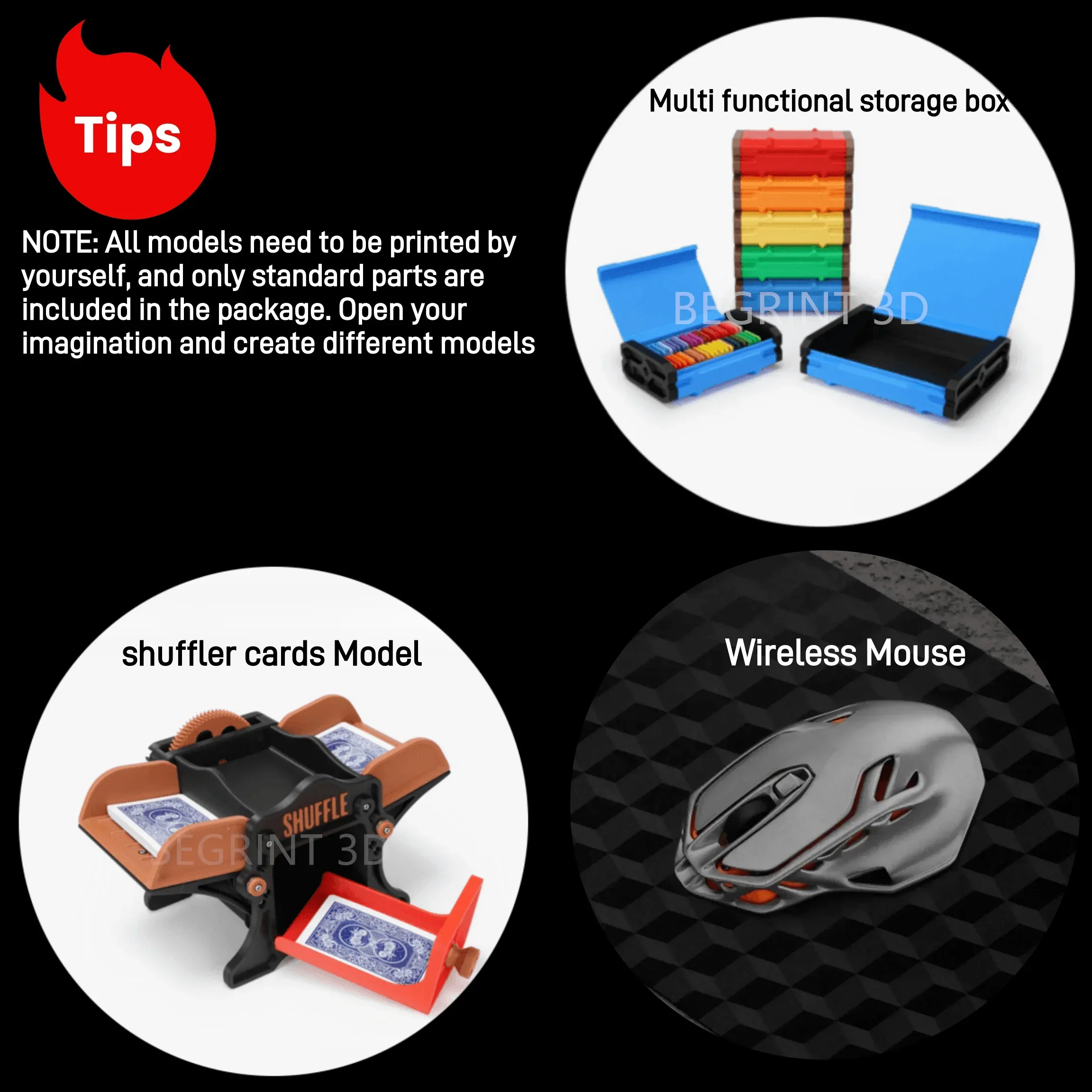 Tips

NOTE: All models need to be printed by yourself, and only standard parts are included in the package. Open your imagination and create different models

Multi functional storage box

BEGRINT 3D

shuffler cards Model

SHUFFLE

BEGRINT 3D

Wireless Mouse