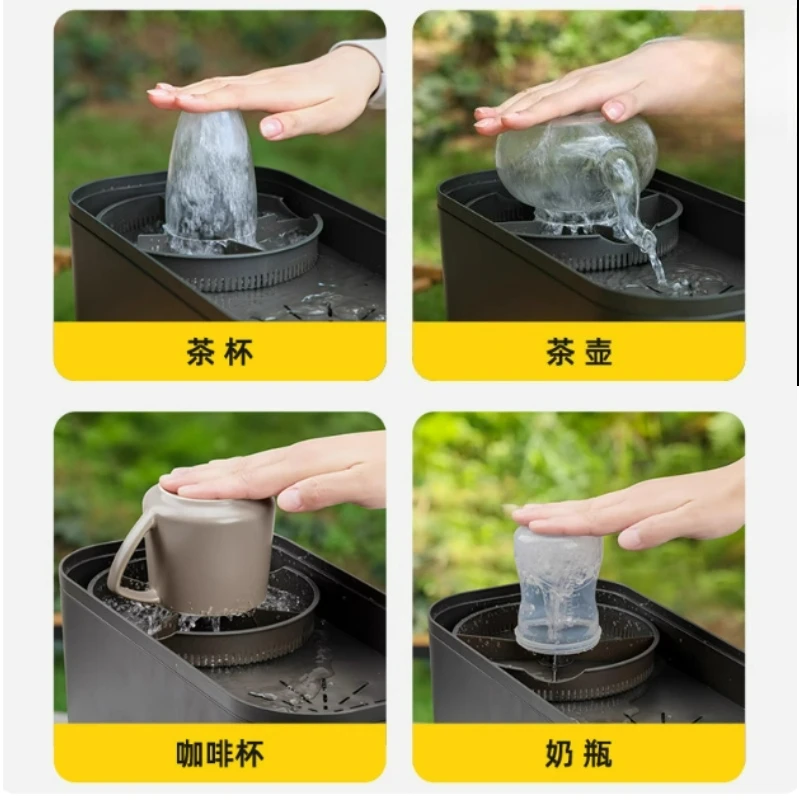 茶杯

茶壶

咖啡杯

奶瓶