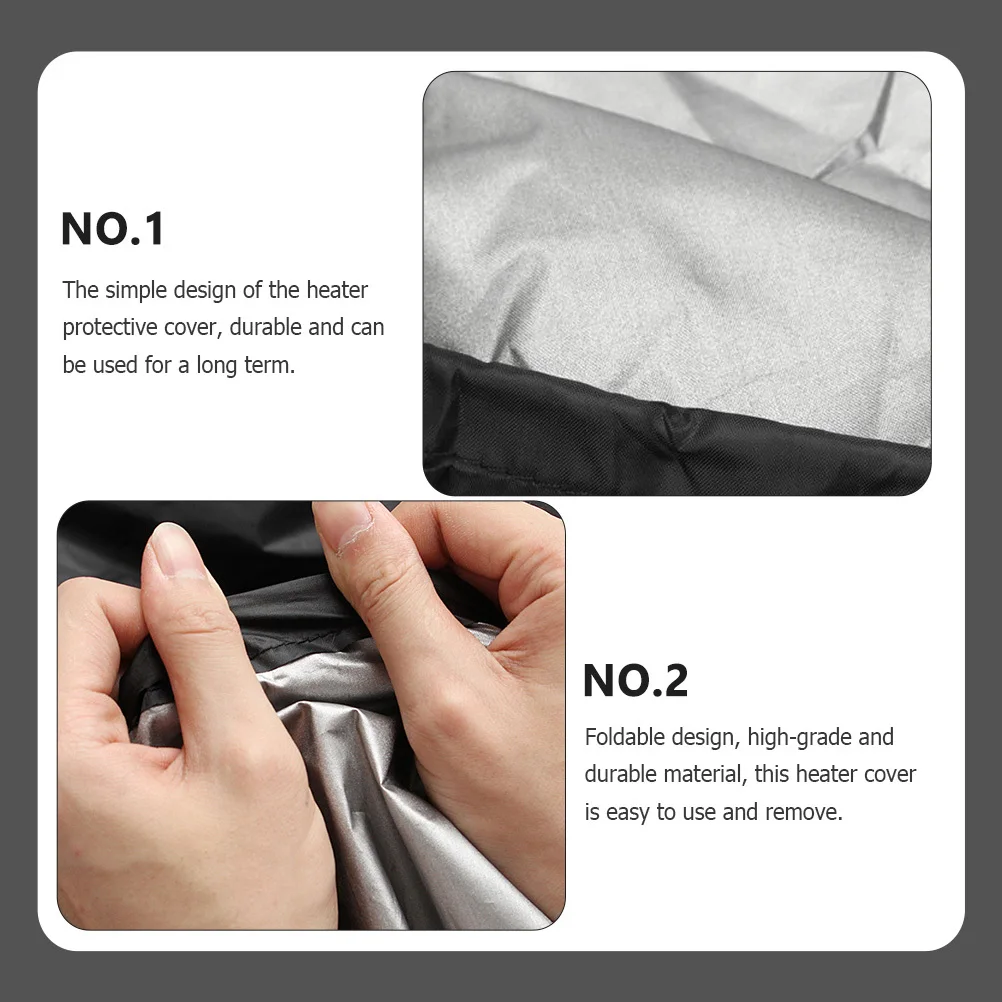 NO.1

The simple design of the heater protective cover, durable and can be used for a long term.

NO.2

Foldable design, high-grade and durable material, this heater cover is easy to use and remove.