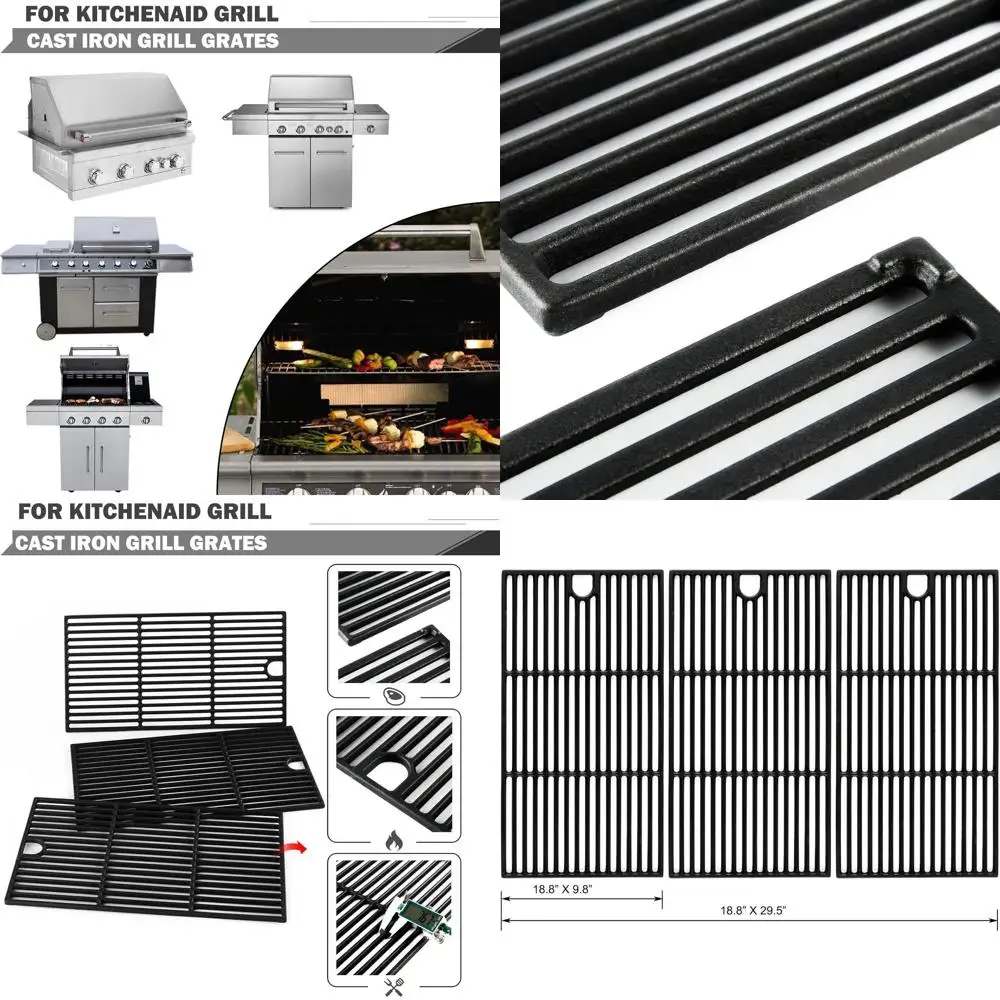 FOR KITCHENAID GRILL
CAST IRON GRILL GRATES

FOR KITCHENAID GRILL
CAST IRON GRILL GRATES

18.8" X 9.8"
18.8" X 29.5"