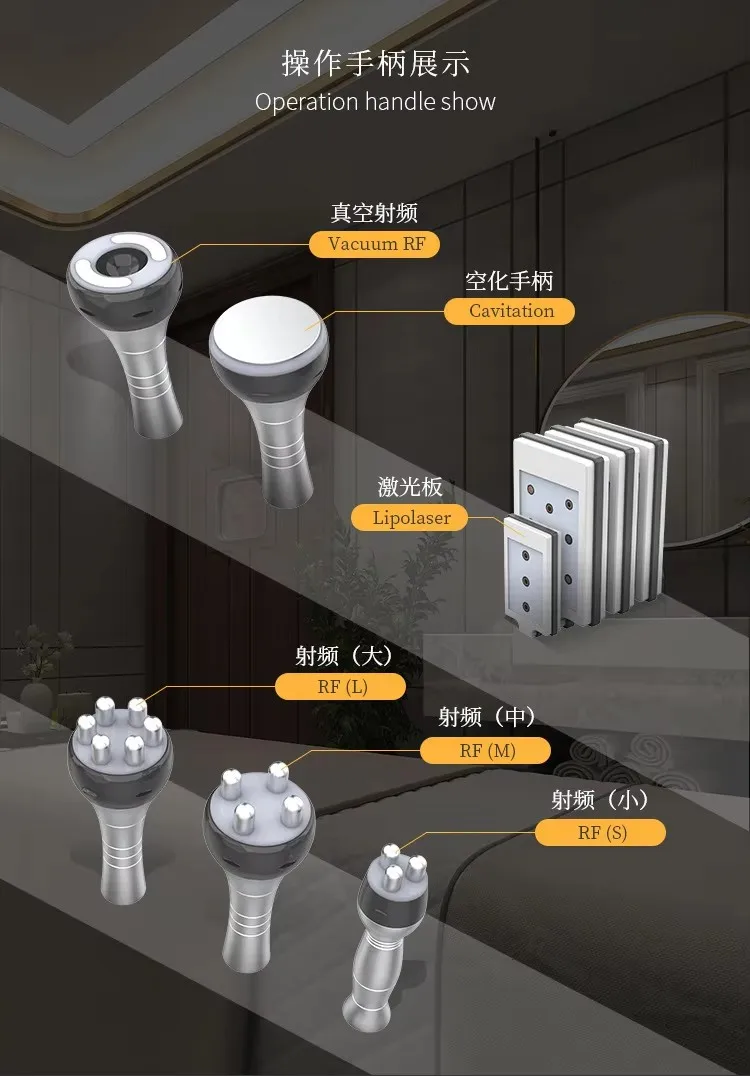 操作手柄展示
Operation handle show

真空射频
Vacuum RF

空化手柄
Cavitation

激光板
Lipolaser

射频（大）
RF (L)

射频（中）
RF (M)

射频（小）
RF (S)