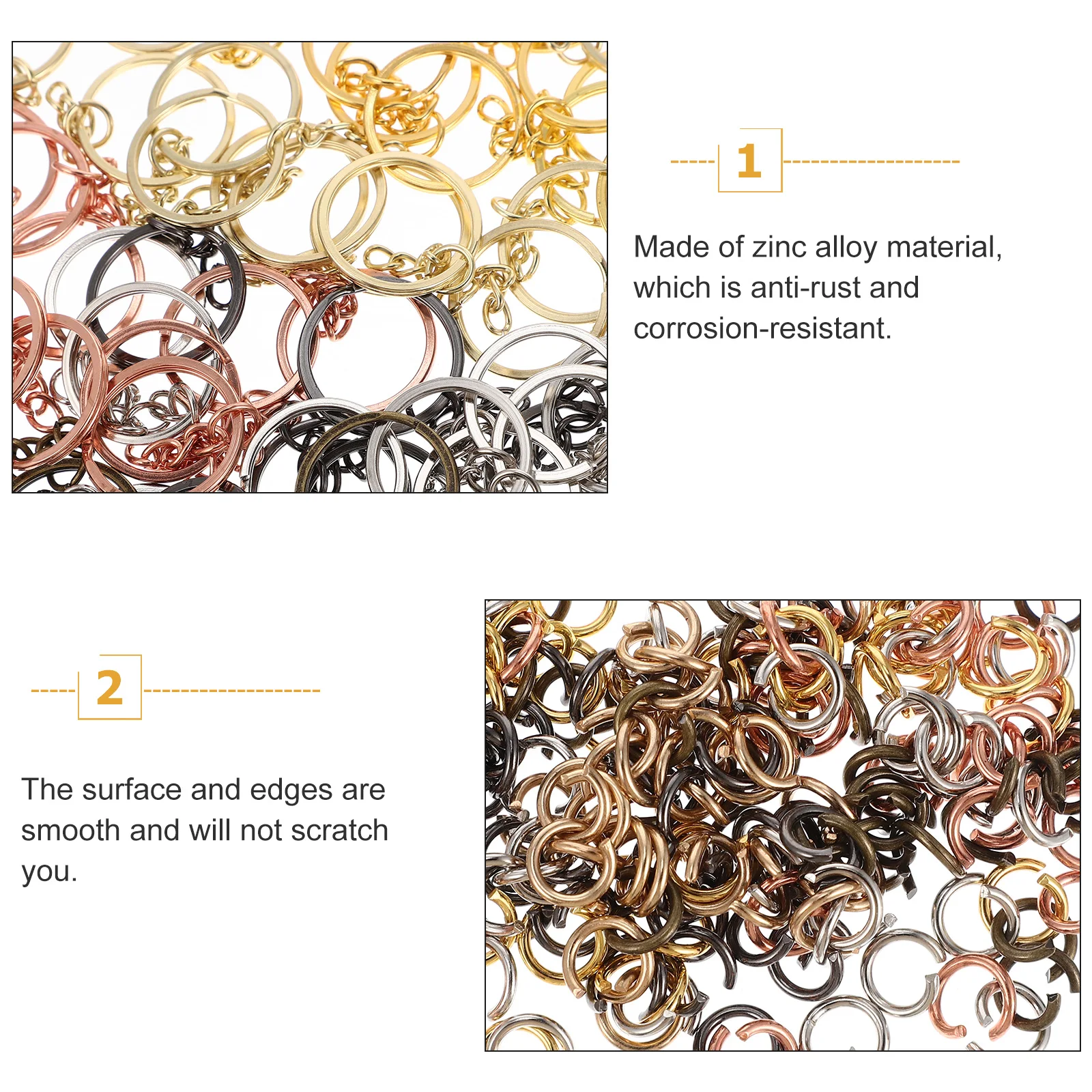 1

Made of zinc alloy material, which is anti-rust and corrosion-resistant.

2

The surface and edges are smooth and will not scratch you.