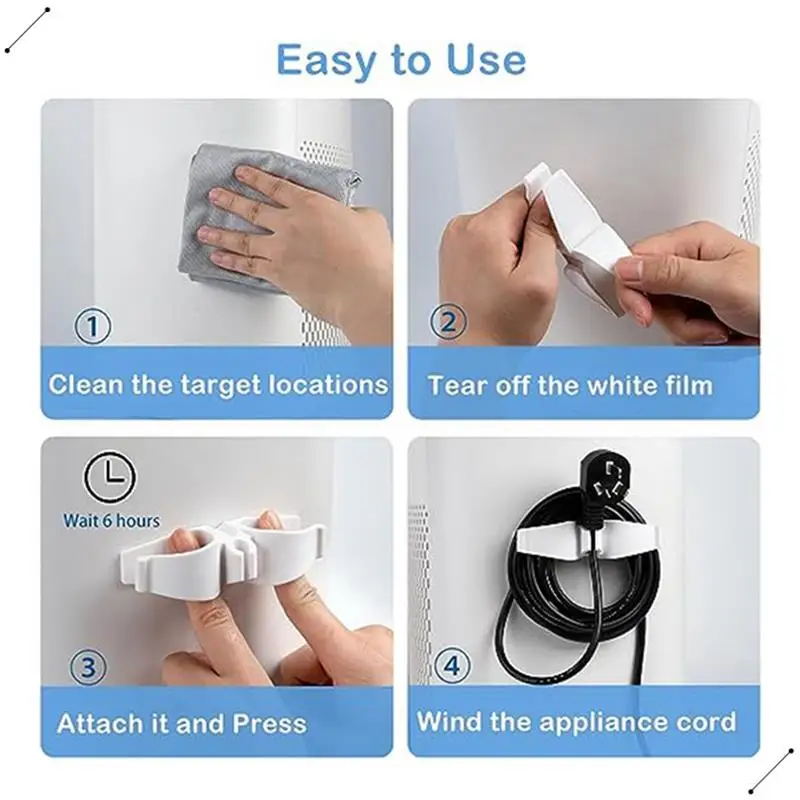 Easy to Use

1
Clean the target locations

2
Tear off the white film

Wait 6 hours
3
Attach it and Press

4
Wind the appliance cord