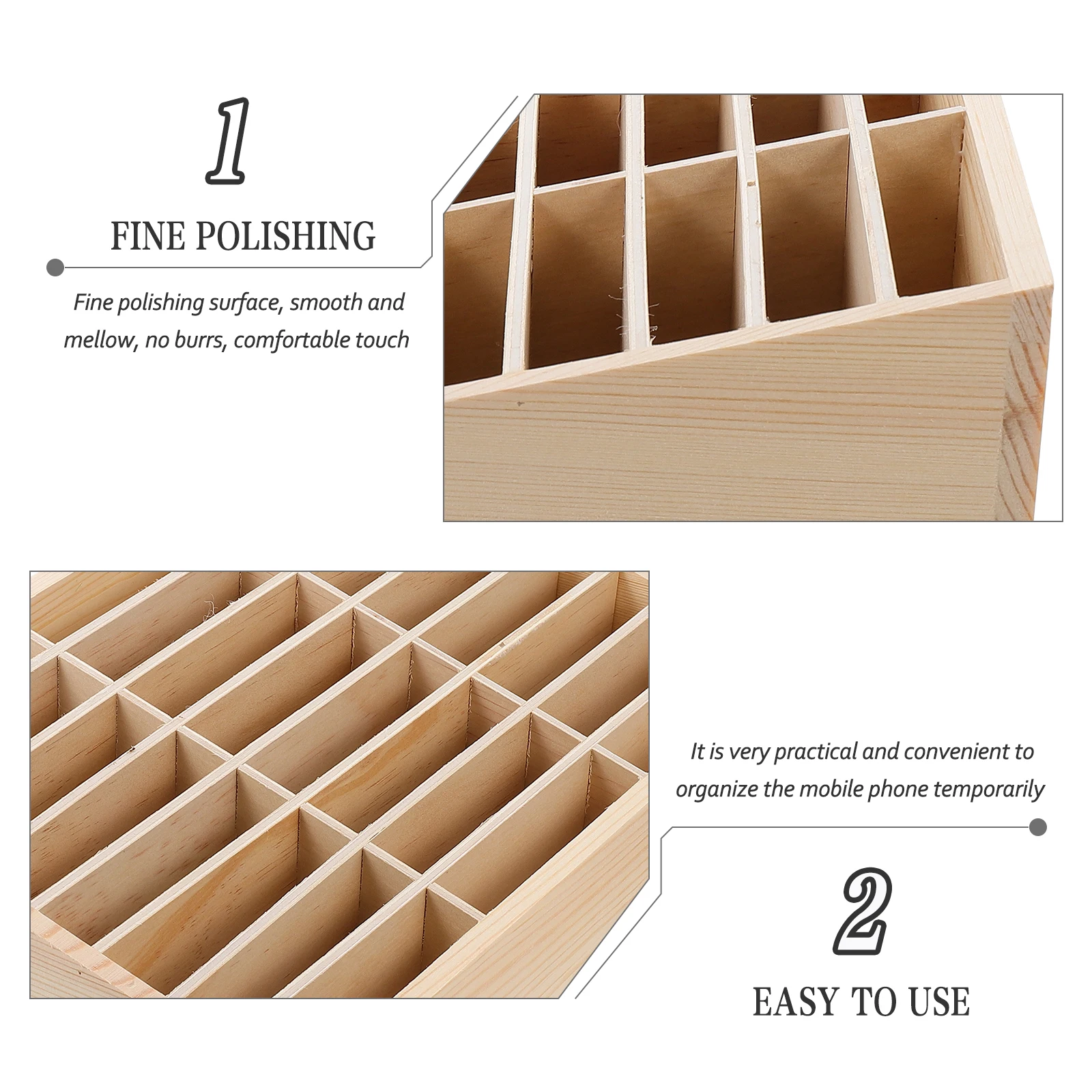 1

FINE POLISHING

Fine polishing surface, smooth and mellow, no burrs, comfortable touch

It is very practical and convenient to organize the mobile phone temporarily

2

EASY TO USE