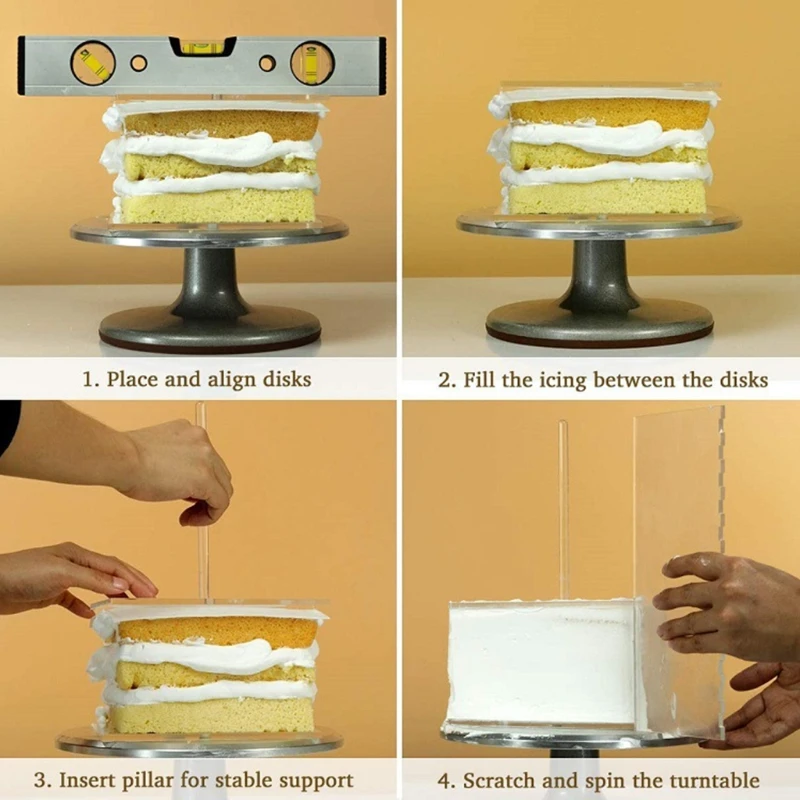 1. Place and align disks

2. Fill the icing between the disks

3. Insert pillar for stable support

4. Scratch and spin the turntable