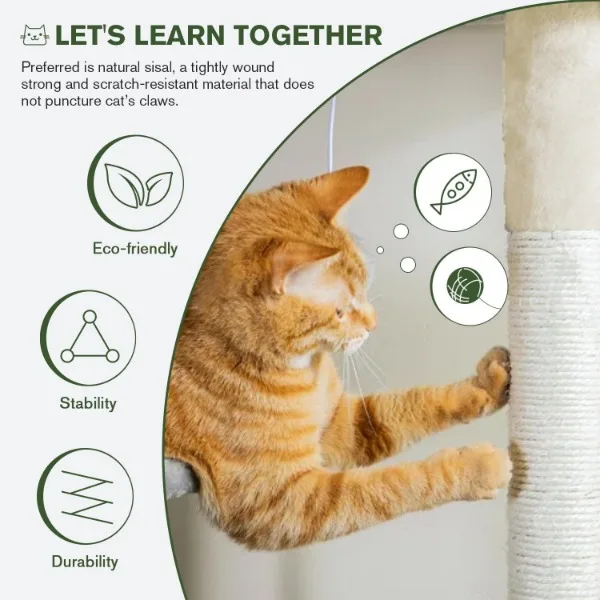 LET'S LEARN TOGETHER

Preferred is natural sisal, a tightly wound strong and scratch-resistant material that does not puncture cat's claws.

Eco-friendly

Stability

Durability