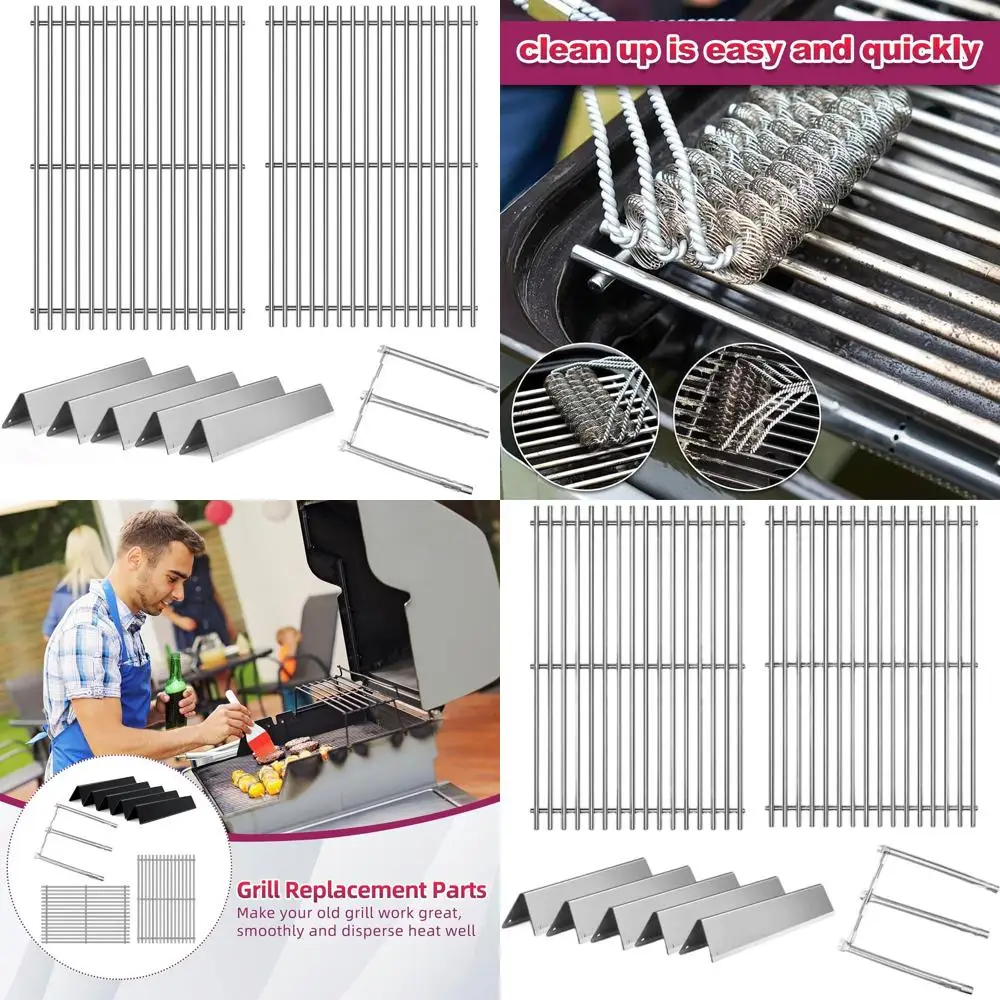 clean up is easy and quickly

Grill Replacement Parts
Make your old grill work great, smoothly and disperse heat well