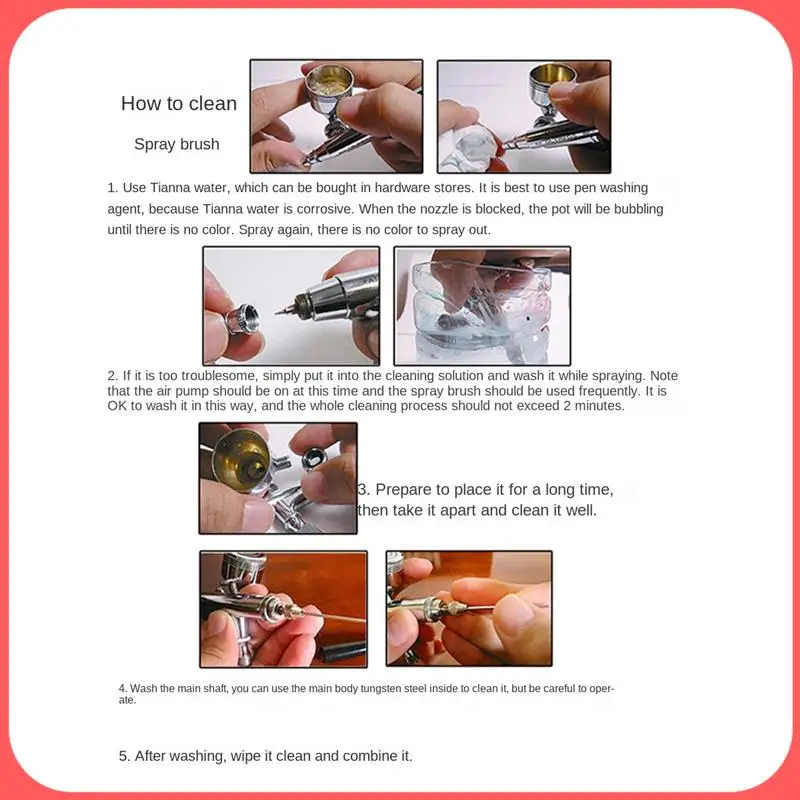 How to clean

Spray brush

1. Use Tianna water, which can be bought in hardware stores. It is best to use pen washing agent, because Tianna water is corrosive. When the nozzle is blocked, the pot will be bubbling until there is no color. Spray again, there is no color to spray out.

2. If it is too troublesome, simply put it into the cleaning solution and wash it while spraying. Note that the air pump should be on at this time and the spray brush should be used frequently. It is OK to wash it in this way, and the whole cleaning process should not exceed 2 minutes.

3. Prepare to place it for a long time, then take it apart and clean it well.

4. Wash the main shaft, you can use the main body tungsten steel inside to clean it, but be careful to operate.

5. After washing, wipe it clean and combine it.