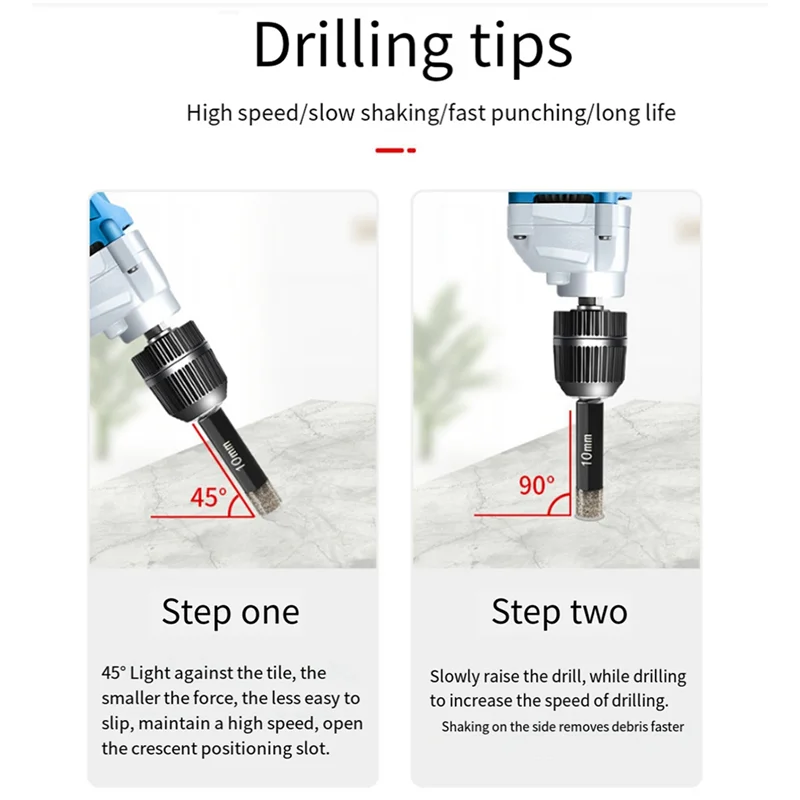 Drilling tips

High speed/slow shaking/fast punching/long life

10mm

45°

Step one

45° Light against the tile, the smaller the force, the less easy to slip, maintain a high speed, open the crescent positioning slot.

10mm

90°

Step two

Slowly raise the drill, while drilling to increase the speed of drilling.

Shaking on the side removes debris faster