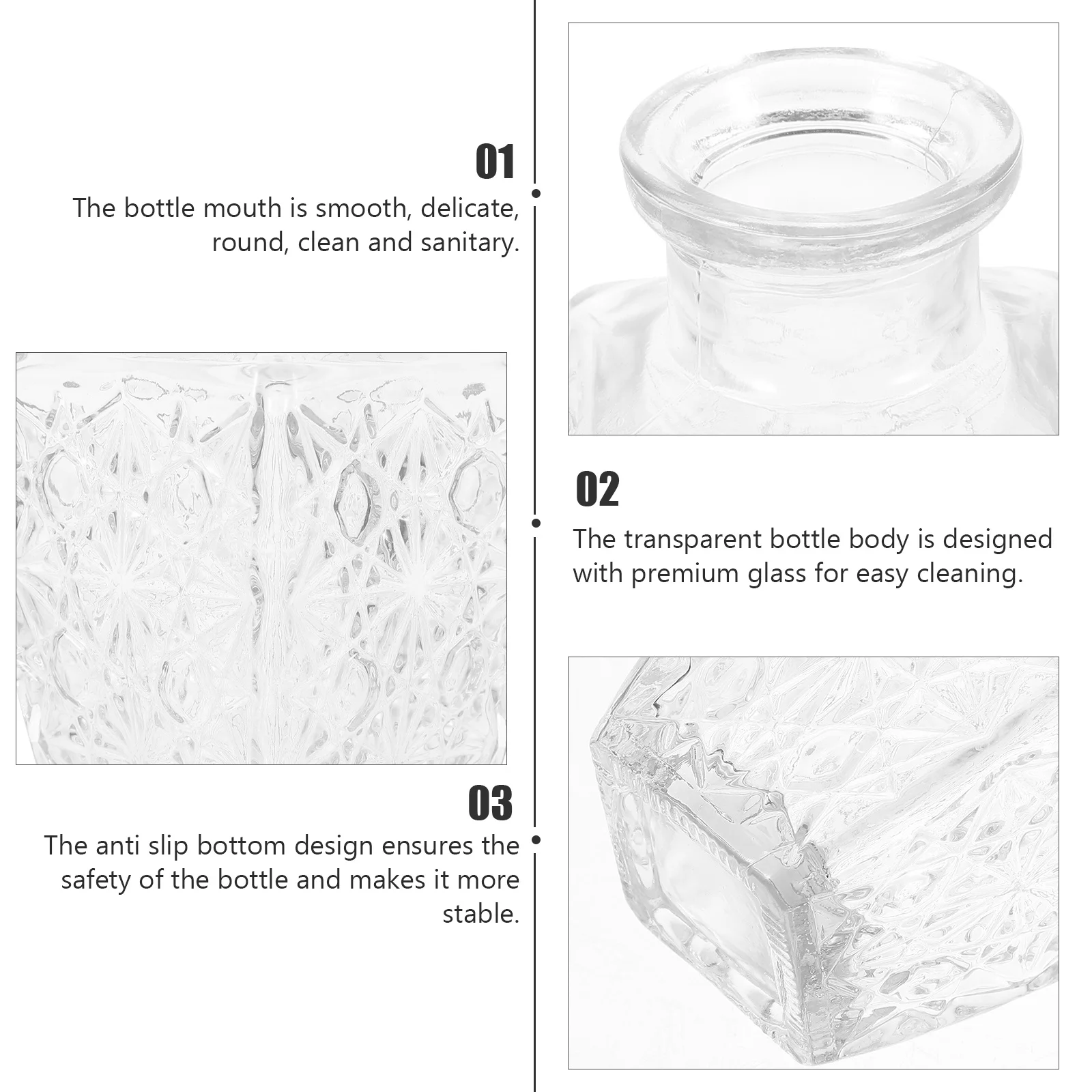 01
The bottle mouth is smooth, delicate, round, clean and sanitary.

02
The transparent bottle body is designed with premium glass for easy cleaning.

03
The anti slip bottom design ensures the safety of the bottle and makes it more stable.