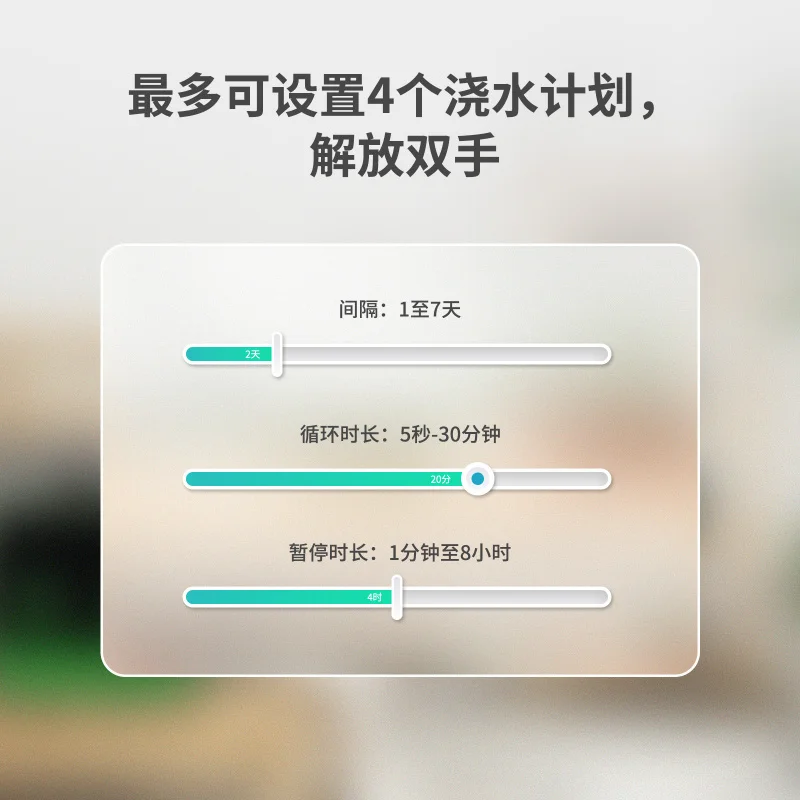 最多可设置4个浇水计划，
解放双手

间隔：1至7天

2天

循环时长：5秒-30分钟

20分

暂停时长：1分钟至8小时

4时