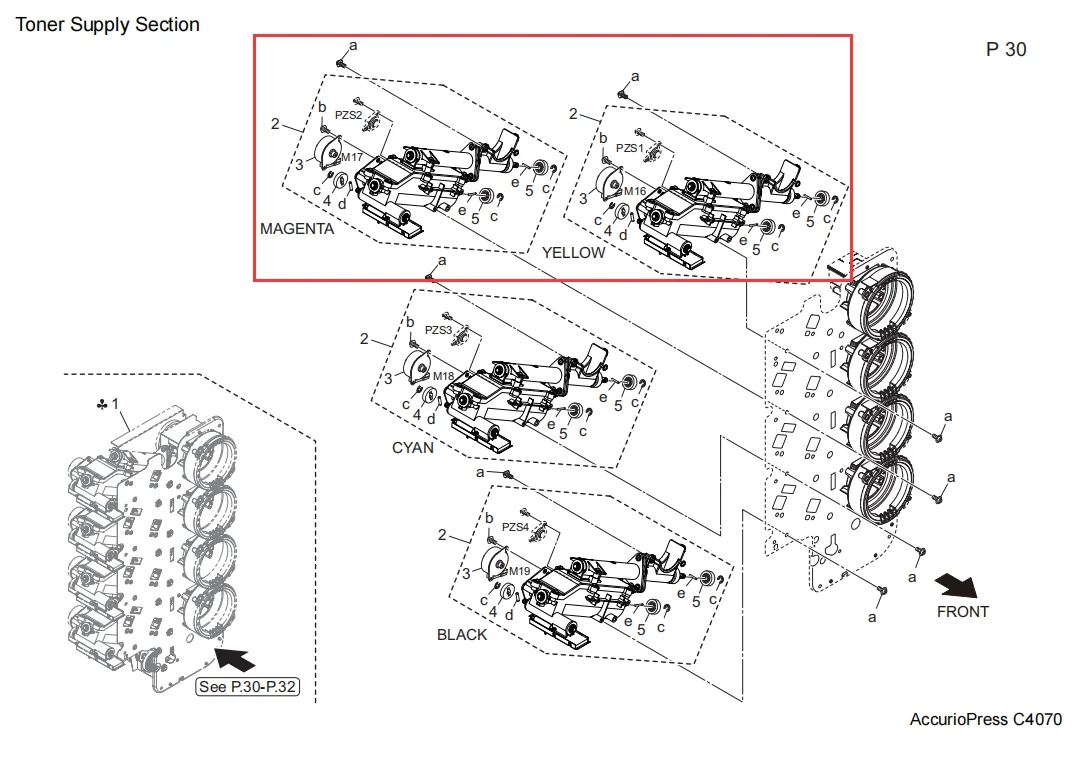 Toner Supply Section

P 30

a
2
b
PZS2
3
M17
c
4
d
e
5
c
e
5
c
MAGENTA

a
2
b
PZS1
3
M16
c
4
d
e
5
c
e
5
c
YELLOW

a
2
b
PZS3
3
M18
c
4
d
e
5
c
e
5
c
CYAN

a
2
b
PZS4
3
M19
c
4
d
e
5
c
e
5
c
BLACK

♣ 1
See P.30-P.32

a
a
a
a
FRONT

AccurioPress C4070