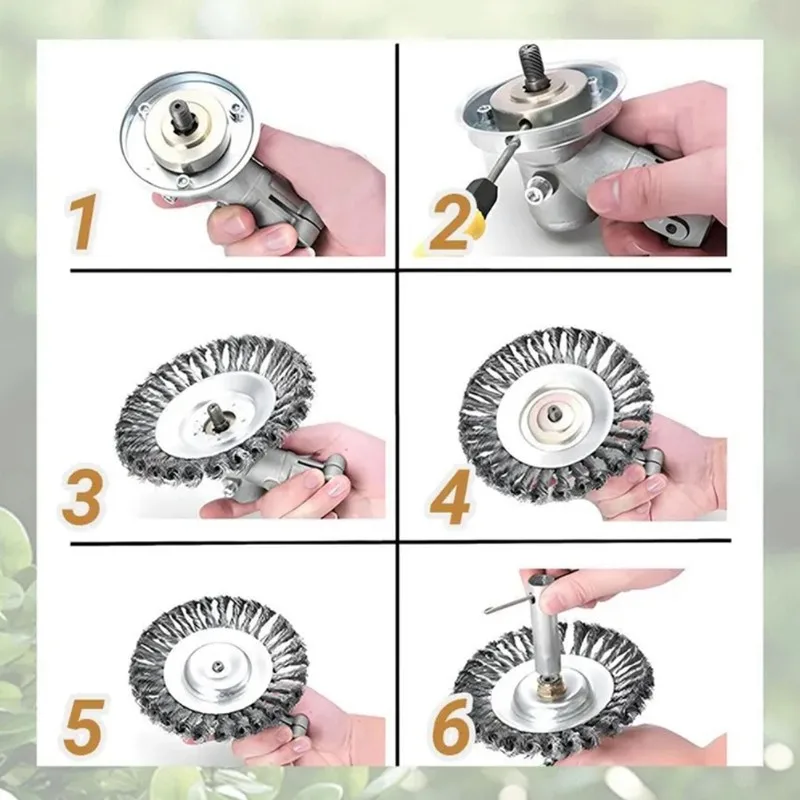 1

2

3

4

5

6