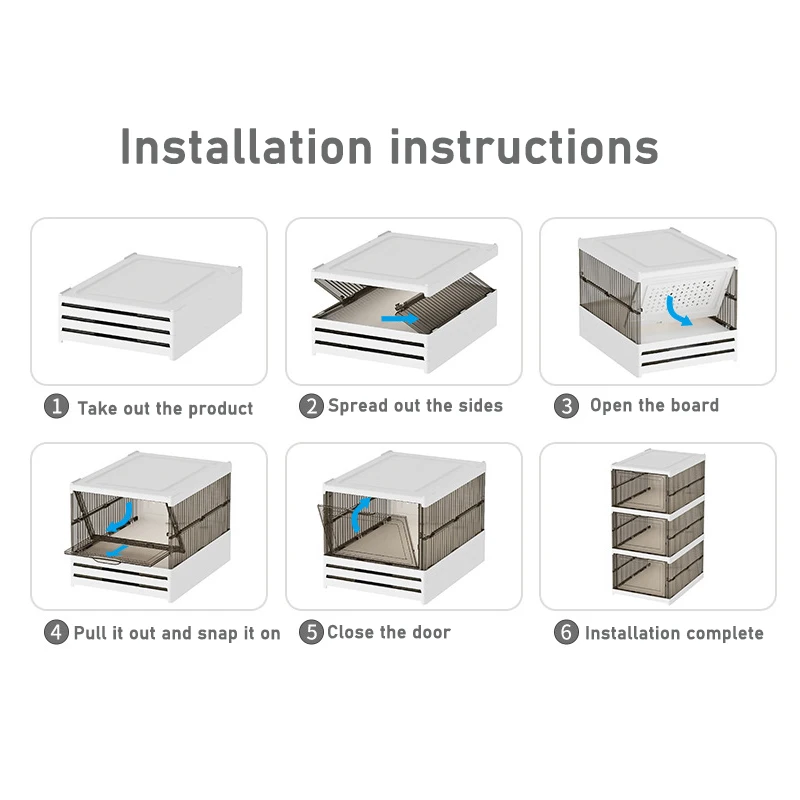 Installation instructions

1 Take out the product

2 Spread out the sides

3 Open the board

4 Pull it out and snap it on

5 Close the door

6 Installation complete