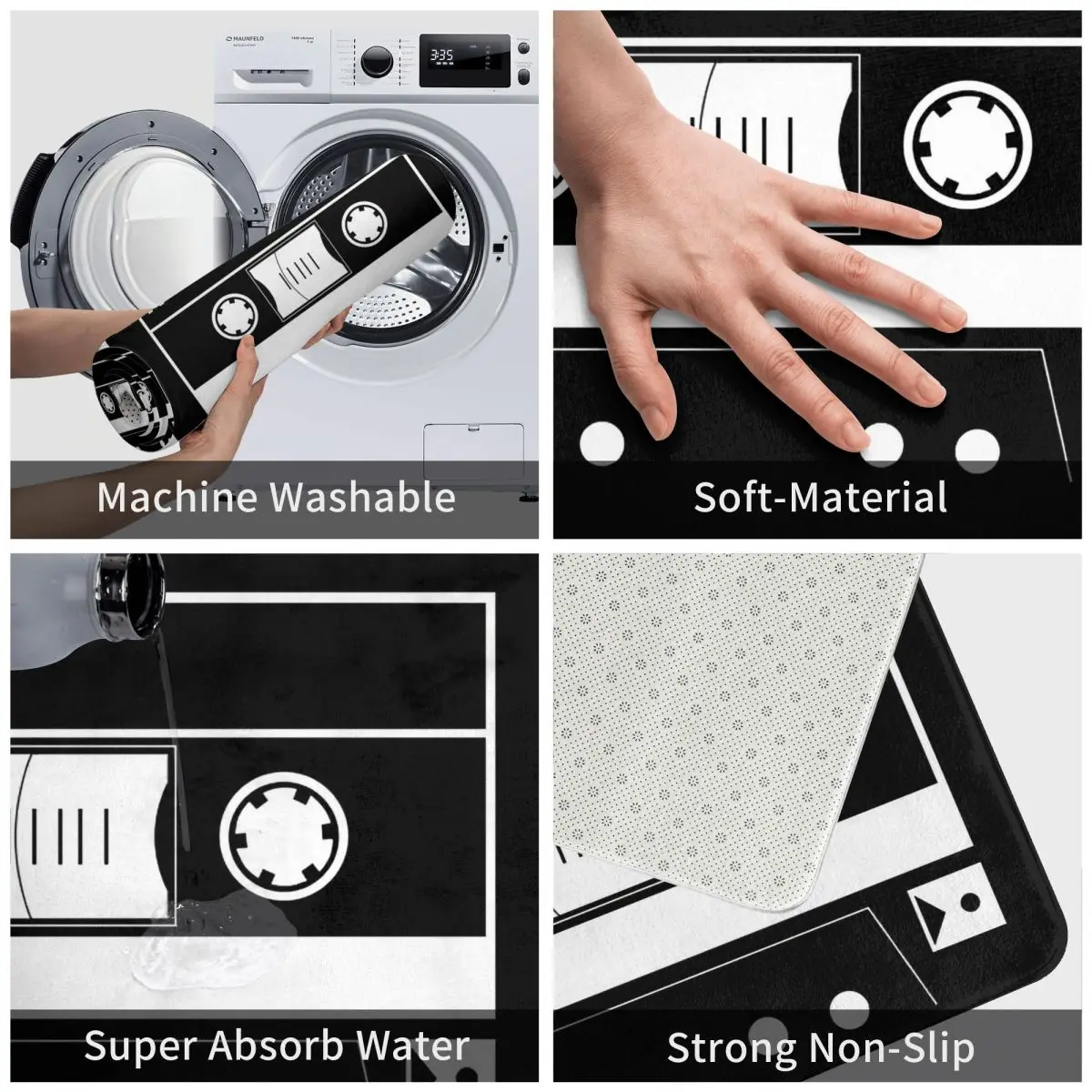 MAUNFELD

3:35

Machine Washable

Soft-Material

Super Absorb Water

Strong Non-Slip