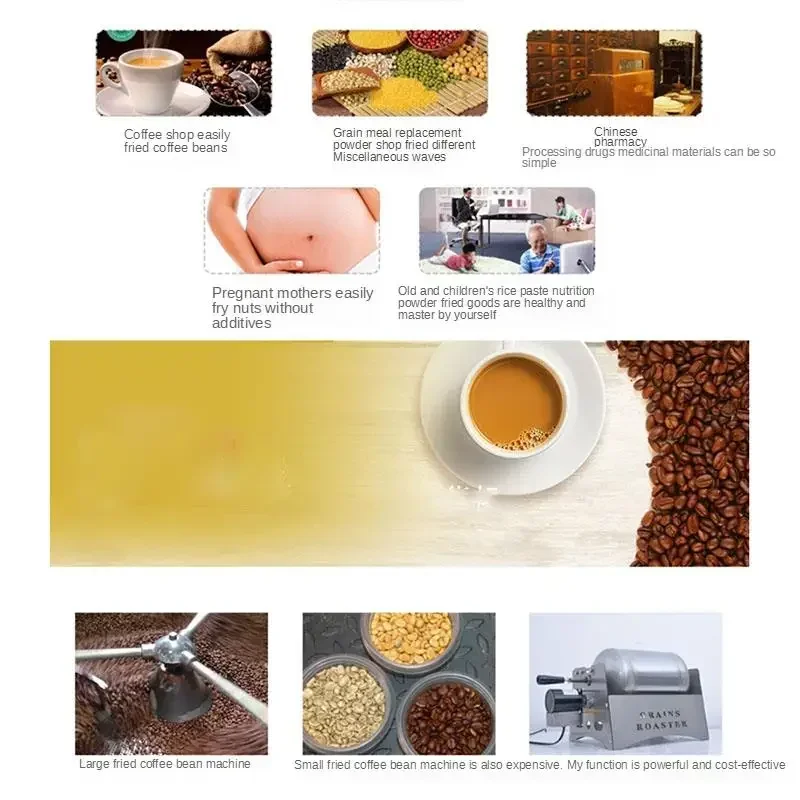 Coffee shop easily fried coffee beans

Grain meal replacement powder shop fried different Miscellaneous waves

Chinese pharmacy
Processing drugs medicinal materials can be so simple

Pregnant mothers easily fry nuts without additives

Old and children's rice paste nutrition powder fried goods are healthy and master by yourself

GRAINS ROASTER

Large fried coffee bean machine

Small fried coffee bean machine is also expensive. My function is powerful and cost-effective