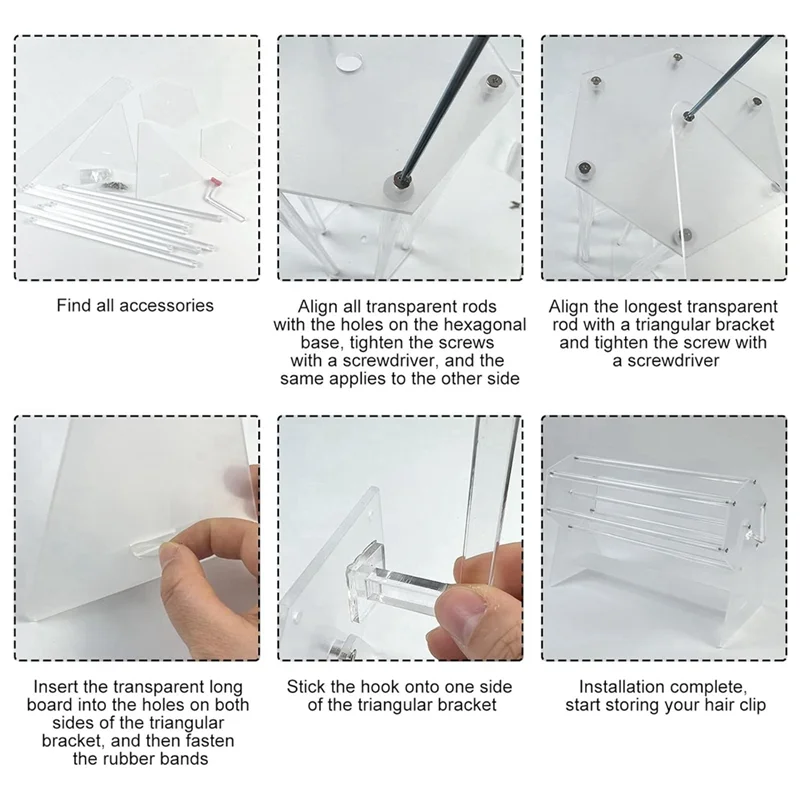 Find all accessories

Align all transparent rods with the holes on the hexagonal base, tighten the screws with a screwdriver, and the same applies to the other side

Align the longest transparent rod with a triangular bracket and tighten the screw with a screwdriver

Insert the transparent long board into the holes on both sides of the triangular bracket, and then fasten the rubber bands

Stick the hook onto one side of the triangular bracket

Installation complete, start storing your hair clip