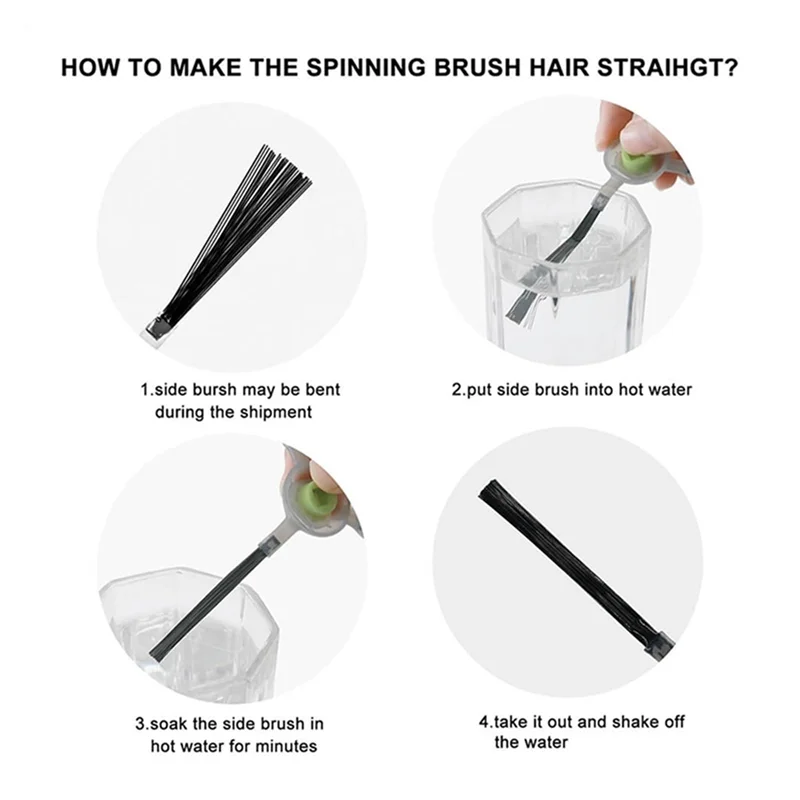 HOW TO MAKE THE SPINNING BRUSH HAIR STRAIHGT?

1.side bursh may be bent during the shipment

2.put side brush into hot water

3.soak the side brush in hot water for minutes

4.take it out and shake off the water