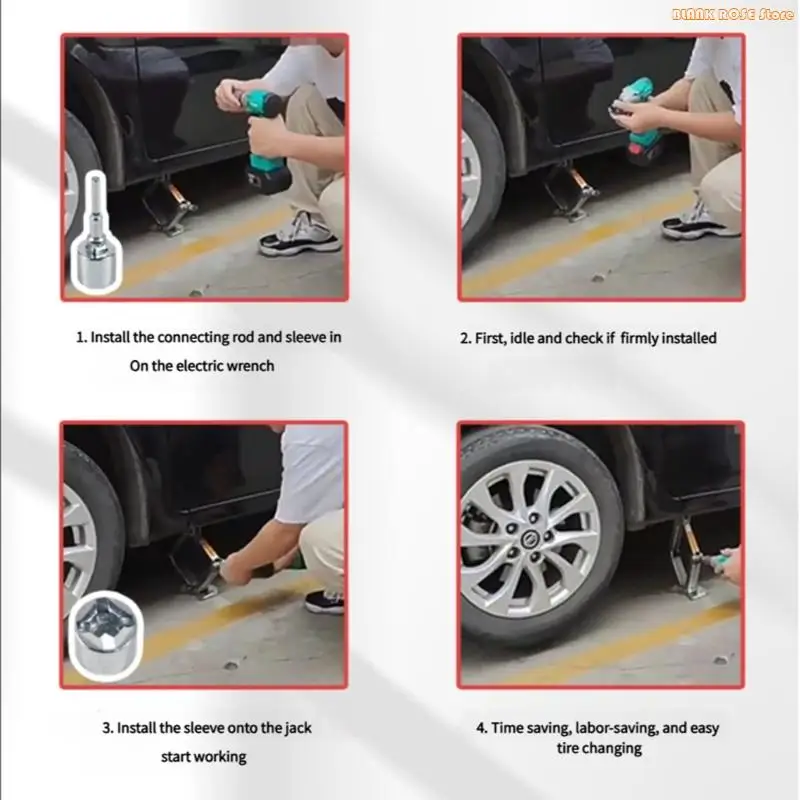 BLANK ROSE Store

1. Install the connecting rod and sleeve in On the electric wrench

2. First, idle and check if firmly installed

3. Install the sleeve onto the jack start working

4. Time saving, labor-saving, and easy tire changing