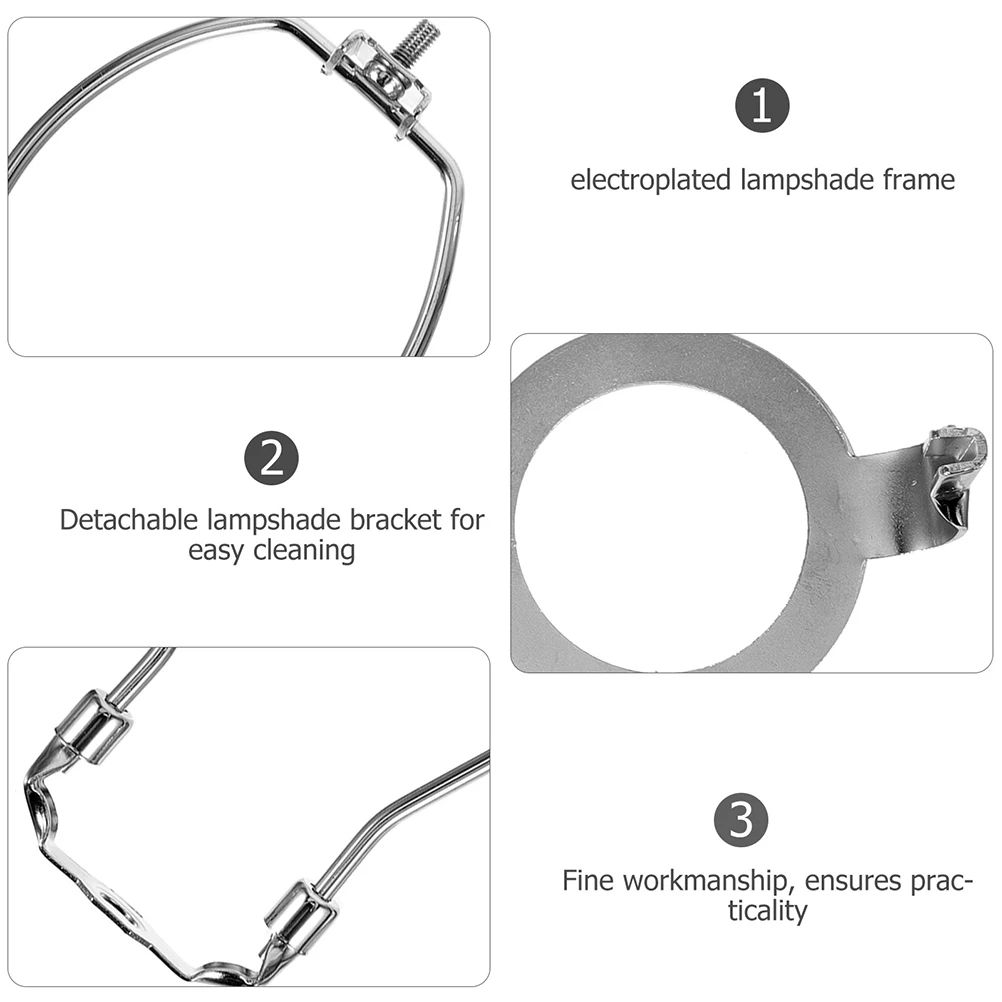 1

electroplated lampshade frame

2

Detachable lampshade bracket for easy cleaning

3

Fine workmanship, ensures practicality