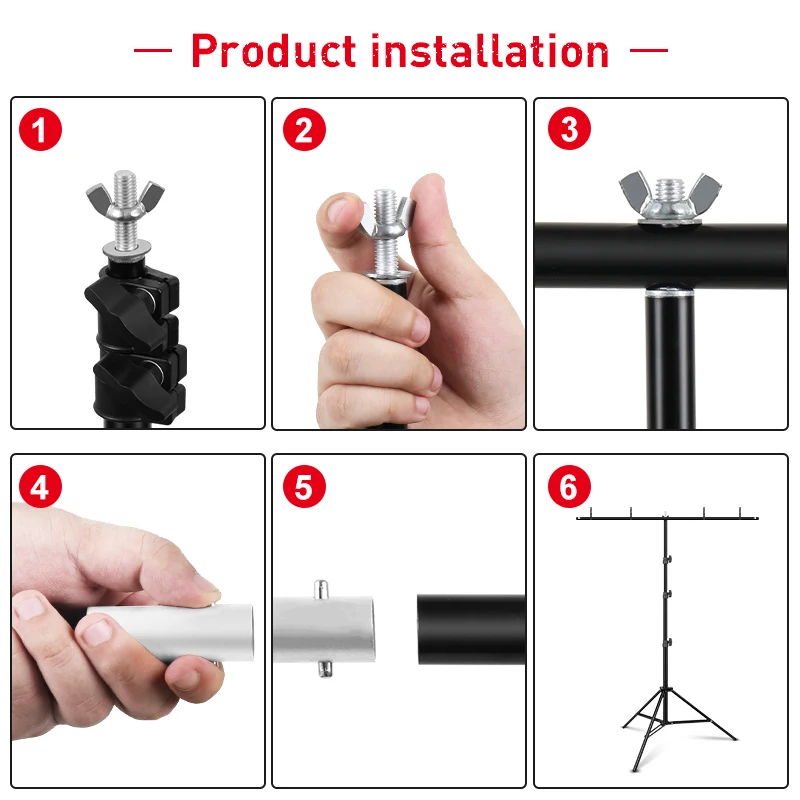 — Product installation —

1

2

3

4

5

6