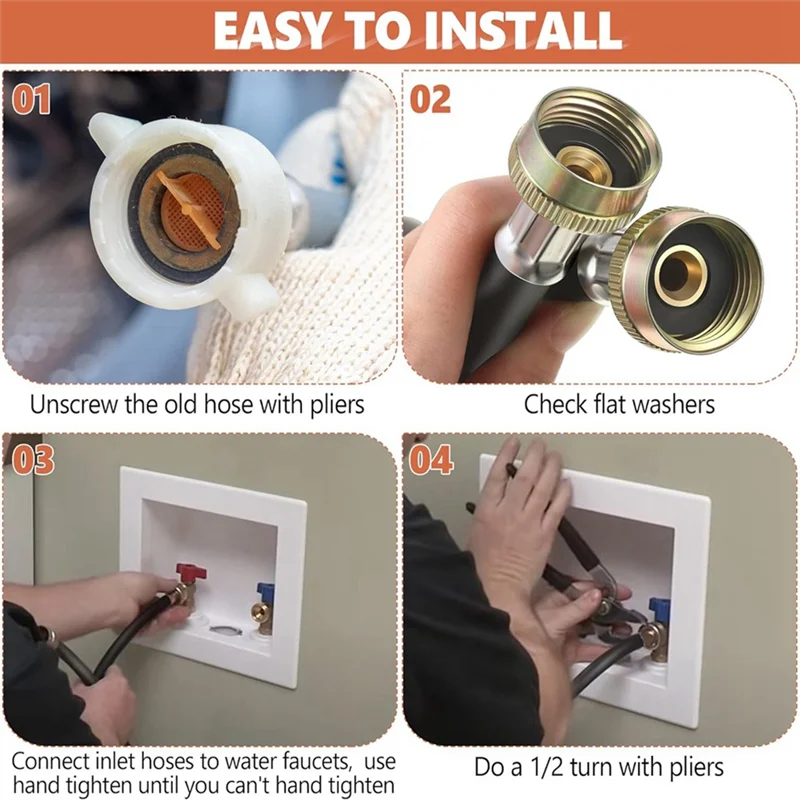 EASY TO INSTALL

01

Unscrew the old hose with pliers

02

Check flat washers

03

Connect inlet hoses to water faucets, use hand tighten until you can't hand tighten

04

Do a 1/2 turn with pliers