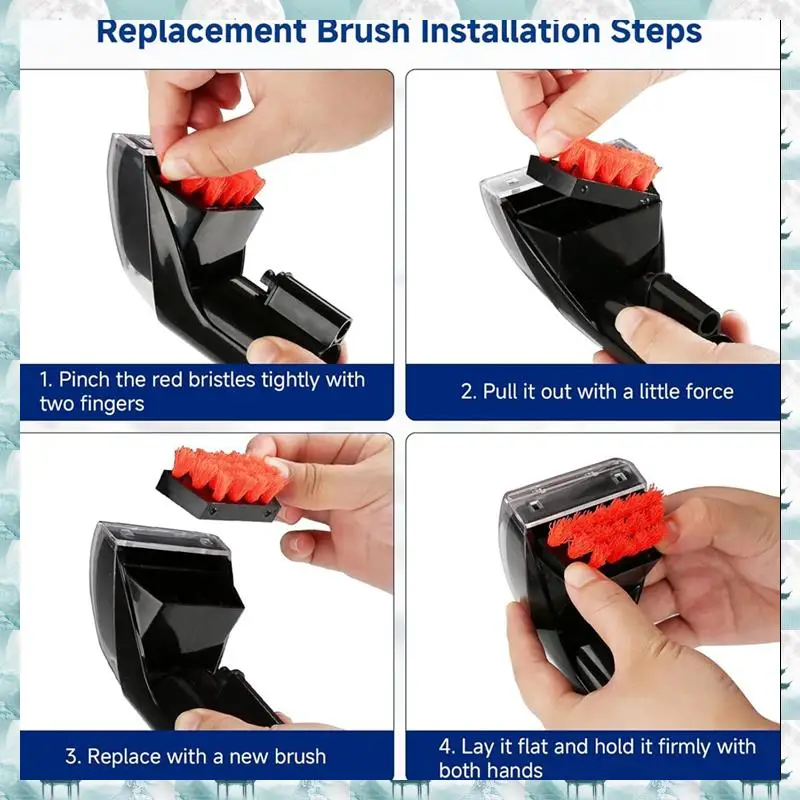 Replacement Brush Installation Steps

1. Pinch the red bristles tightly with two fingers

2. Pull it out with a little force

3. Replace with a new brush

4. Lay it flat and hold it firmly with both hands