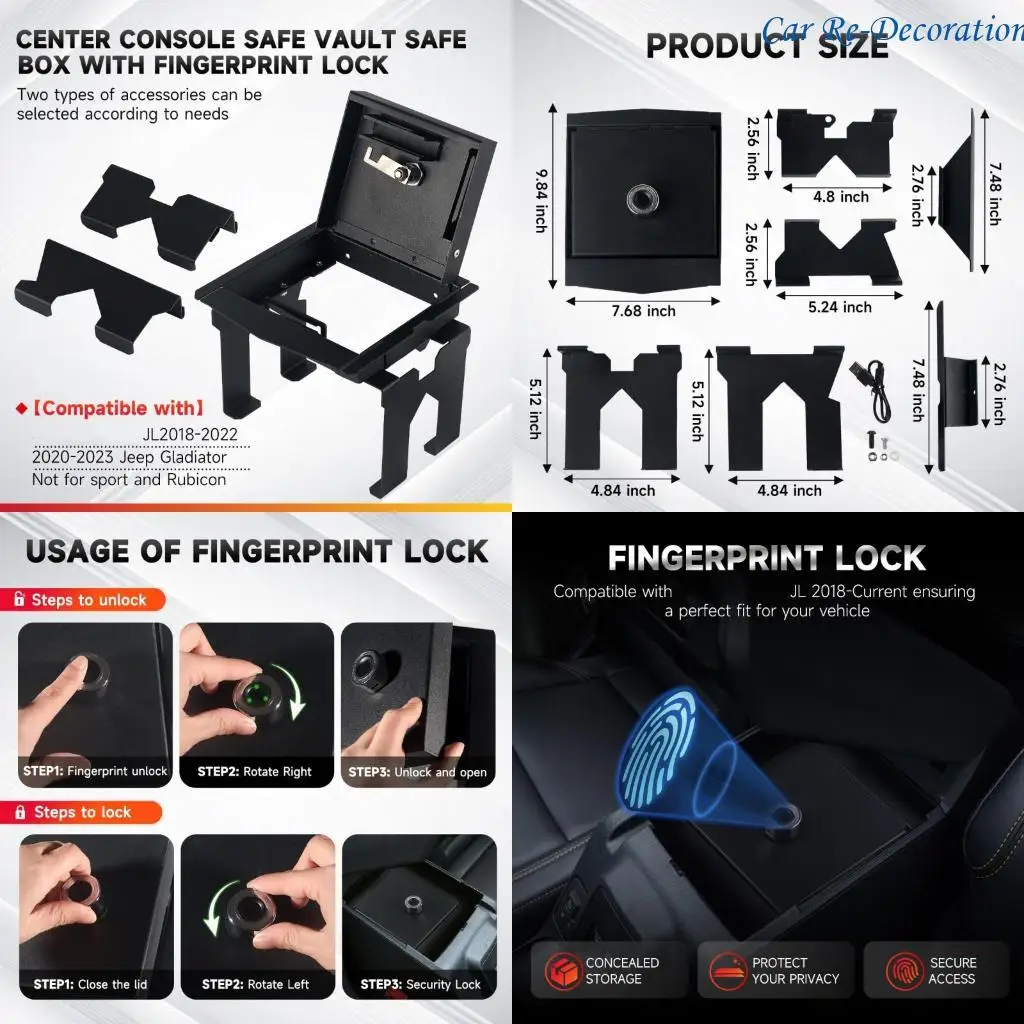 CENTER CONSOLE SAFE VAULT SAFE BOX WITH FINGERPRINT LOCK

Two types of accessories can be selected according to needs

◆【Compatible with】
JL2018-2022
2020-2023 Jeep Gladiator
Not for sport and Rubicon

Car Re-Decoration

PRODUCT SIZE

9.84 inch
7.68 inch
2.56 inch
4.8 inch
2.56 inch
5.24 inch
2.76 inch
7.48 inch
5.12 inch
4.84 inch
5.12 inch
4.84 inch
7.48 inch
2.76 inch

USAGE OF FINGERPRINT LOCK

Steps to unlock

STEP1: Fingerprint unlock
STEP2: Rotate Right
STEP3: Unlock and open

Steps to lock

STEP1: Close the lid
STEP2: Rotate Left
STEP3: Security Lock

FINGERPRINT LOCK

Compatible with JL 2018-Current ensuring a perfect fit for your vehicle

CONCEALED STORAGE
PROTECT YOUR PRIVACY
SECURE ACCESS