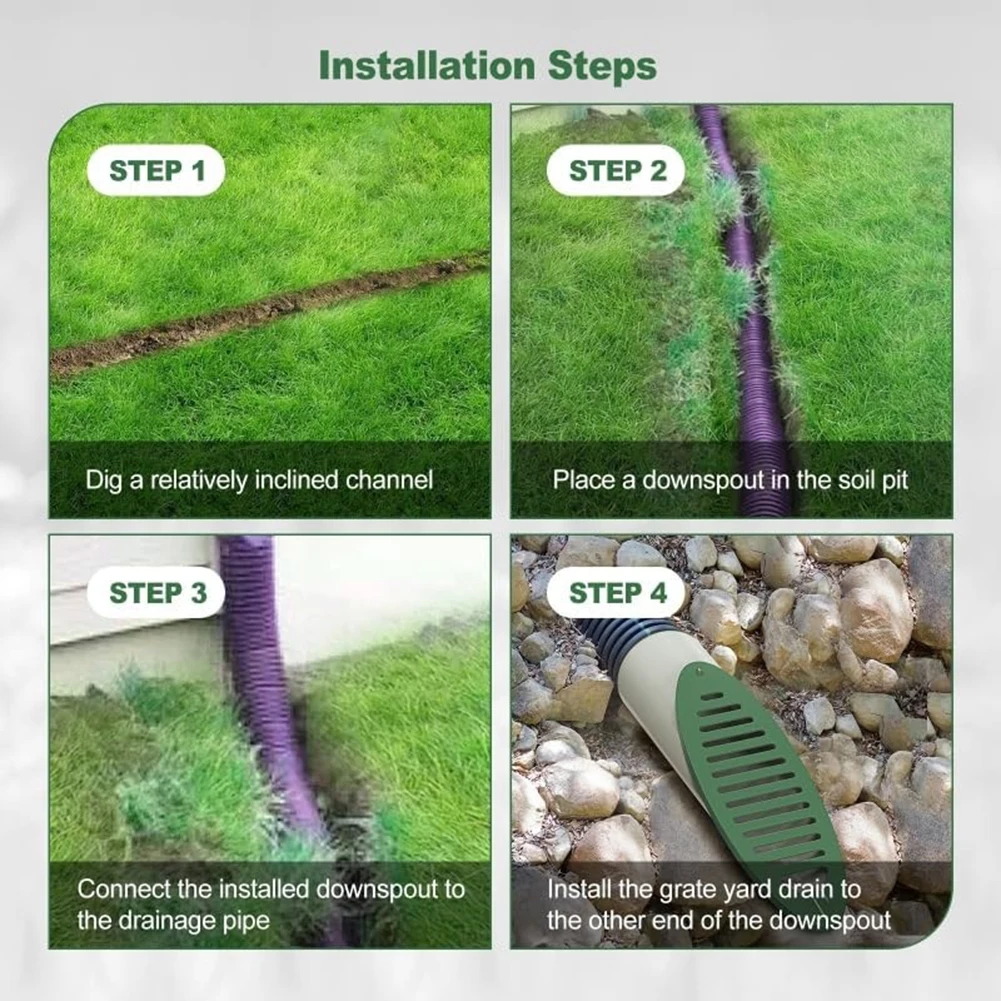 Installation Steps

STEP 1

Dig a relatively inclined channel

STEP 2

Place a downspout in the soil pit

STEP 3

Connect the installed downspout to the drainage pipe

STEP 4

Install the grate yard drain to the other end of the downspout