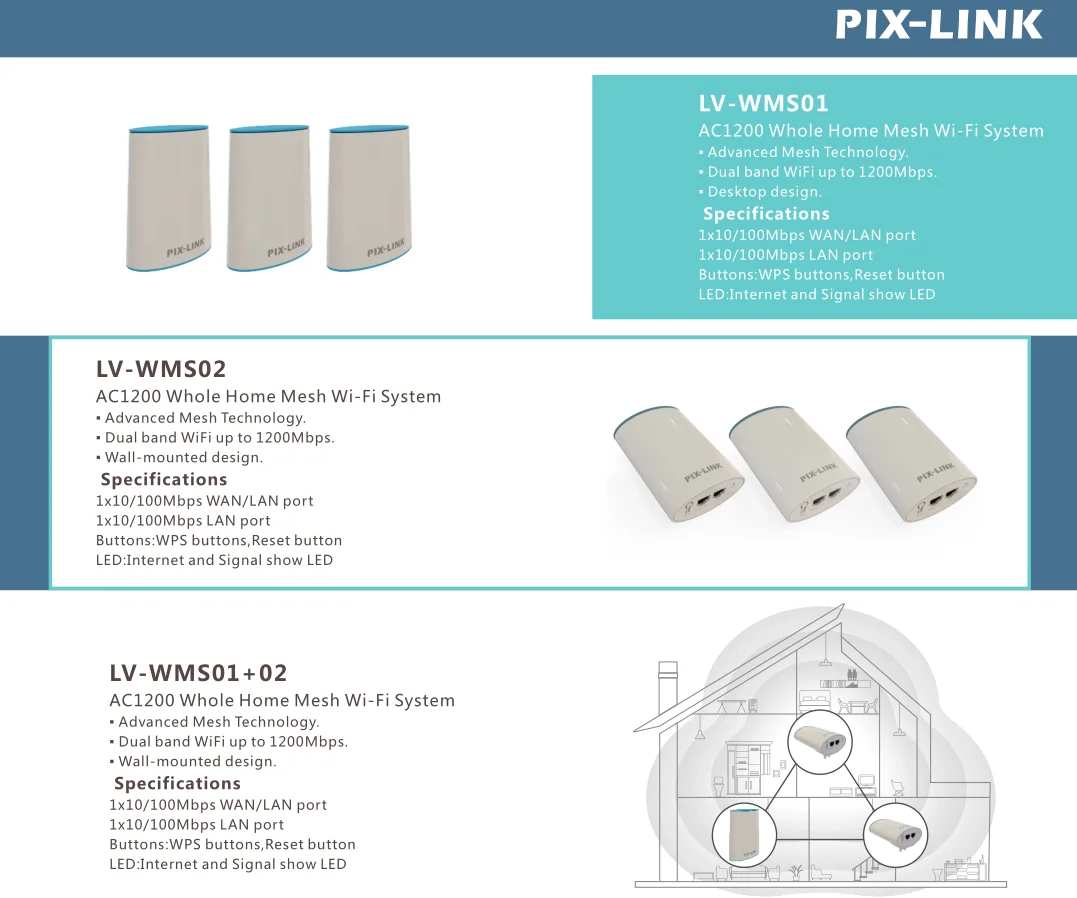 PIX-LINK

PIX-LINK PIX-LINK PIX-LINK

LV-WMS01
AC1200 Whole Home Mesh Wi-Fi System
▪ Advanced Mesh Technology.
▪ Dual band WiFi up to 1200Mbps.
▪ Desktop design.
Specifications
1x10/100Mbps WAN/LAN port
1x10/100Mbps LAN port
Buttons:WPS buttons,Reset button
LED:Internet and Signal show LED

LV-WMS02
AC1200 Whole Home Mesh Wi-Fi System
▪ Advanced Mesh Technology.
▪ Dual band WiFi up to 1200Mbps.
▪ Wall-mounted design.
Specifications
1x10/100Mbps WAN/LAN port
1x10/100Mbps LAN port
Buttons:WPS buttons,Reset button
LED:Internet and Signal show LED

PIX-LINK PIX-LINK PIX-LINK

LV-WMS01+02
AC1200 Whole Home Mesh Wi-Fi System
▪ Advanced Mesh Technology.
▪ Dual band WiFi up to 1200Mbps.
▪ Wall-mounted design.
Specifications
1x10/100Mbps WAN/LAN port
1x10/100Mbps LAN port
Buttons:WPS buttons,Reset button
LED:Internet and Signal show LED