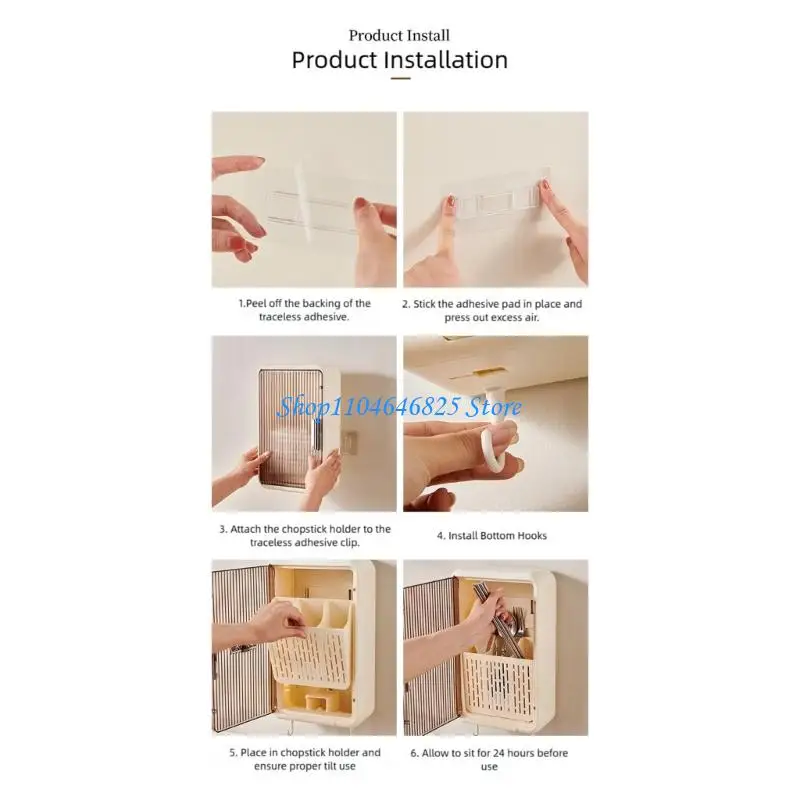 Product Install

Product Installation

1.Peel off the backing of the traceless adhesive.

2. Stick the adhesive pad in place and press out excess air.

Shop1104646825 Store

3. Attach the chopstick holder to the traceless adhesive clip.

4. Install Bottom Hooks

5. Place in chopstick holder and ensure proper tilt use

6. Allow to sit for 24 hours before use