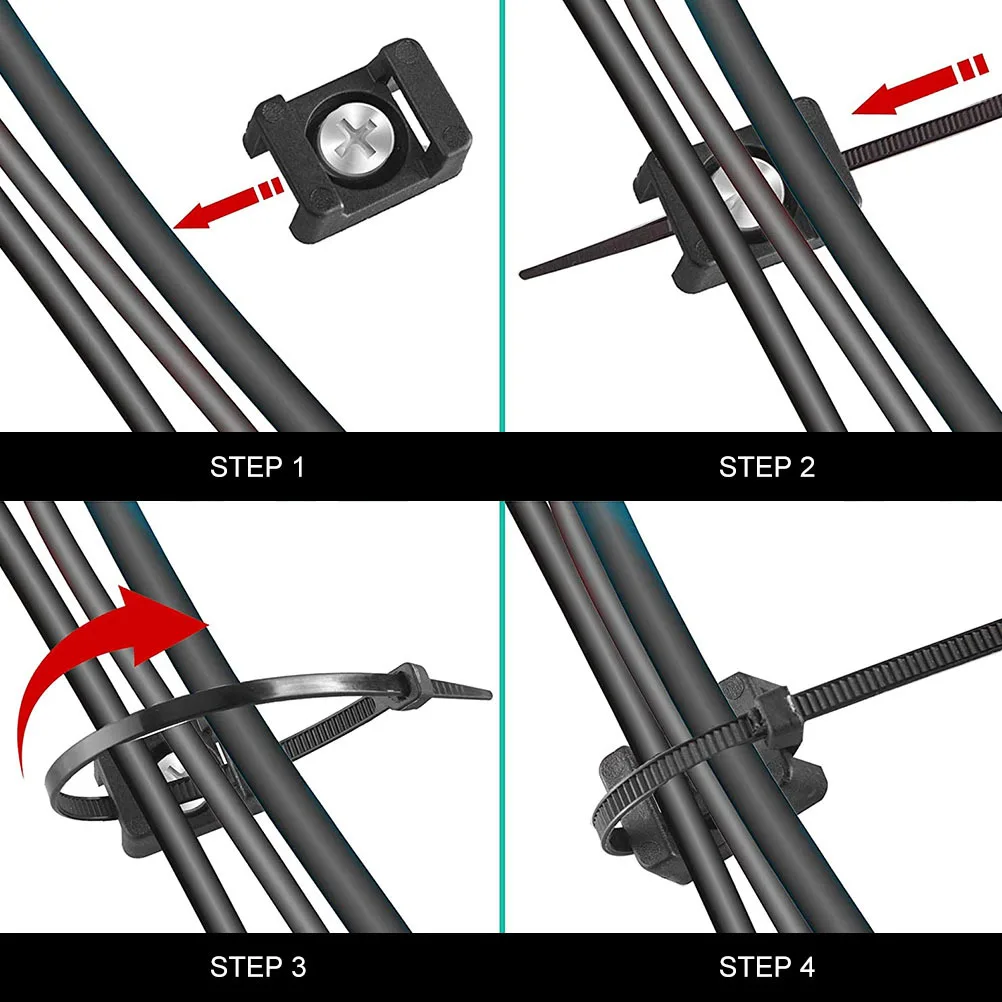 STEP 1

STEP 2

STEP 3

STEP 4