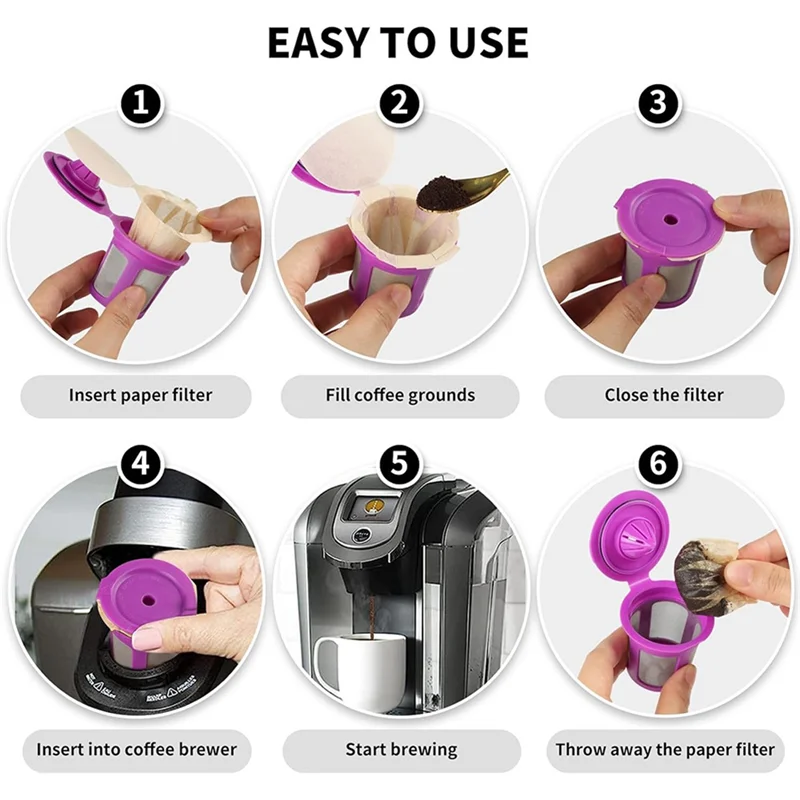 EASY TO USE

1
Insert paper filter

2
Fill coffee grounds

3
Close the filter

4
Insert into coffee brewer

5
Start brewing

6
Throw away the paper filter