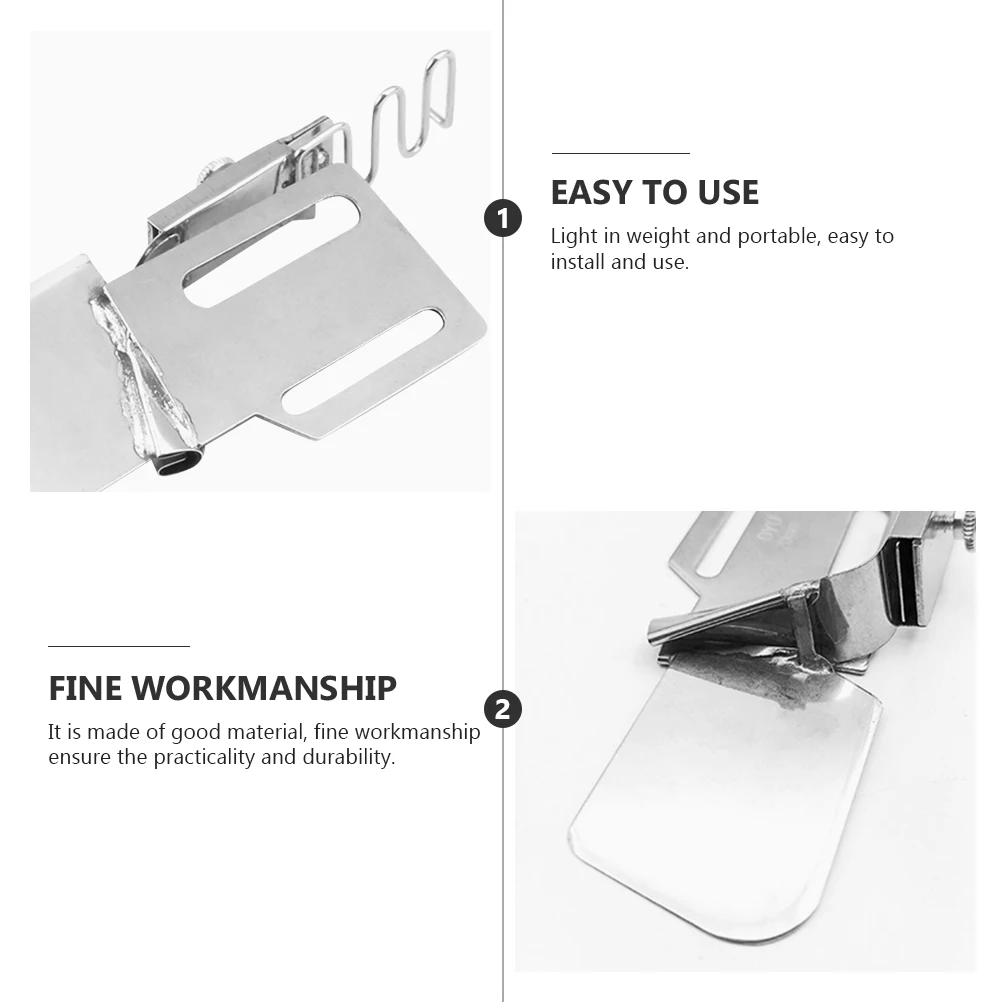 1

EASY TO USE

Light in weight and portable, easy to install and use.

FINE WORKMANSHIP

It is made of good material, fine workmanship ensure the practicality and durability.

2