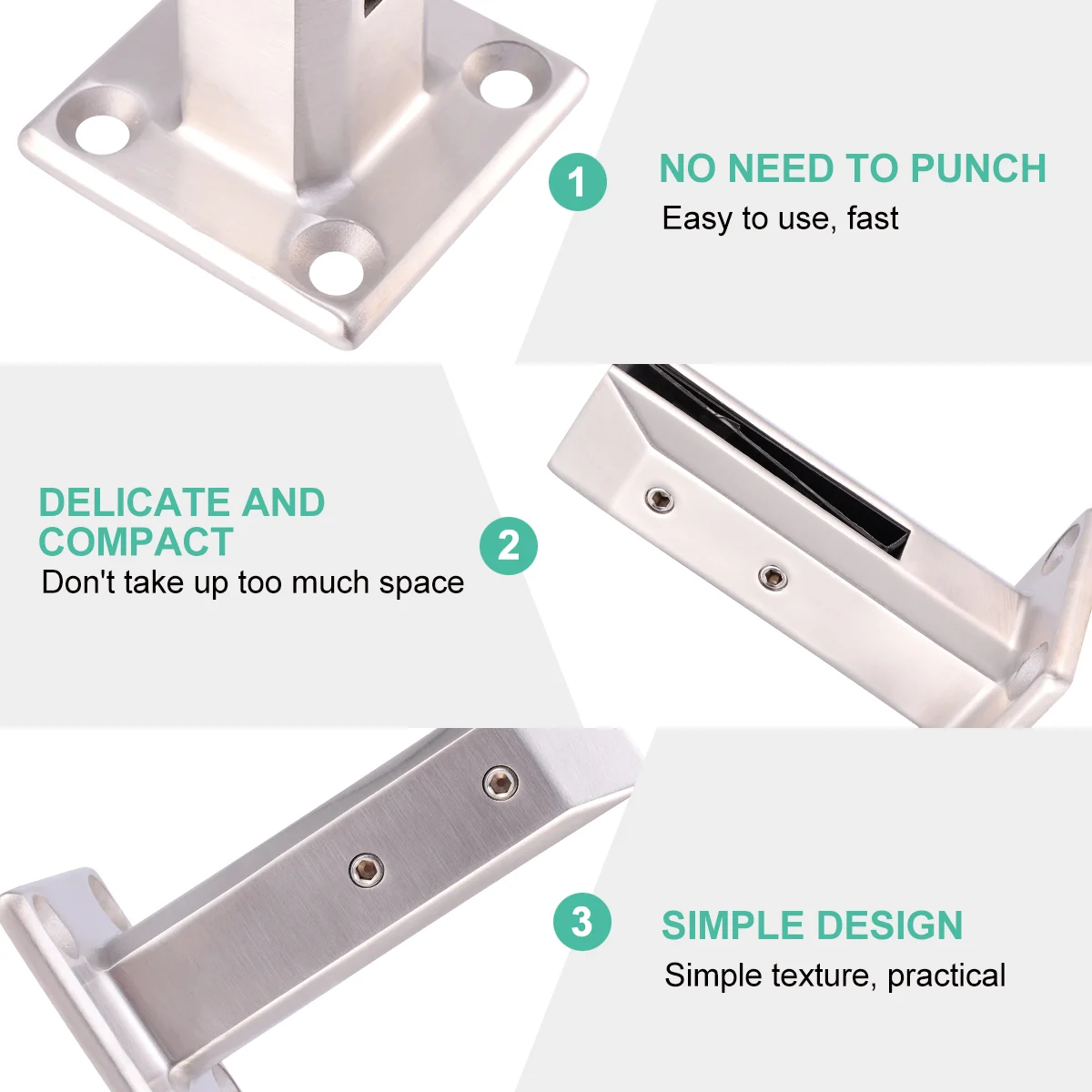 1
NO NEED TO PUNCH
Easy to use, fast

DELICATE AND COMPACT
Don't take up too much space
2

3
SIMPLE DESIGN
Simple texture, practical