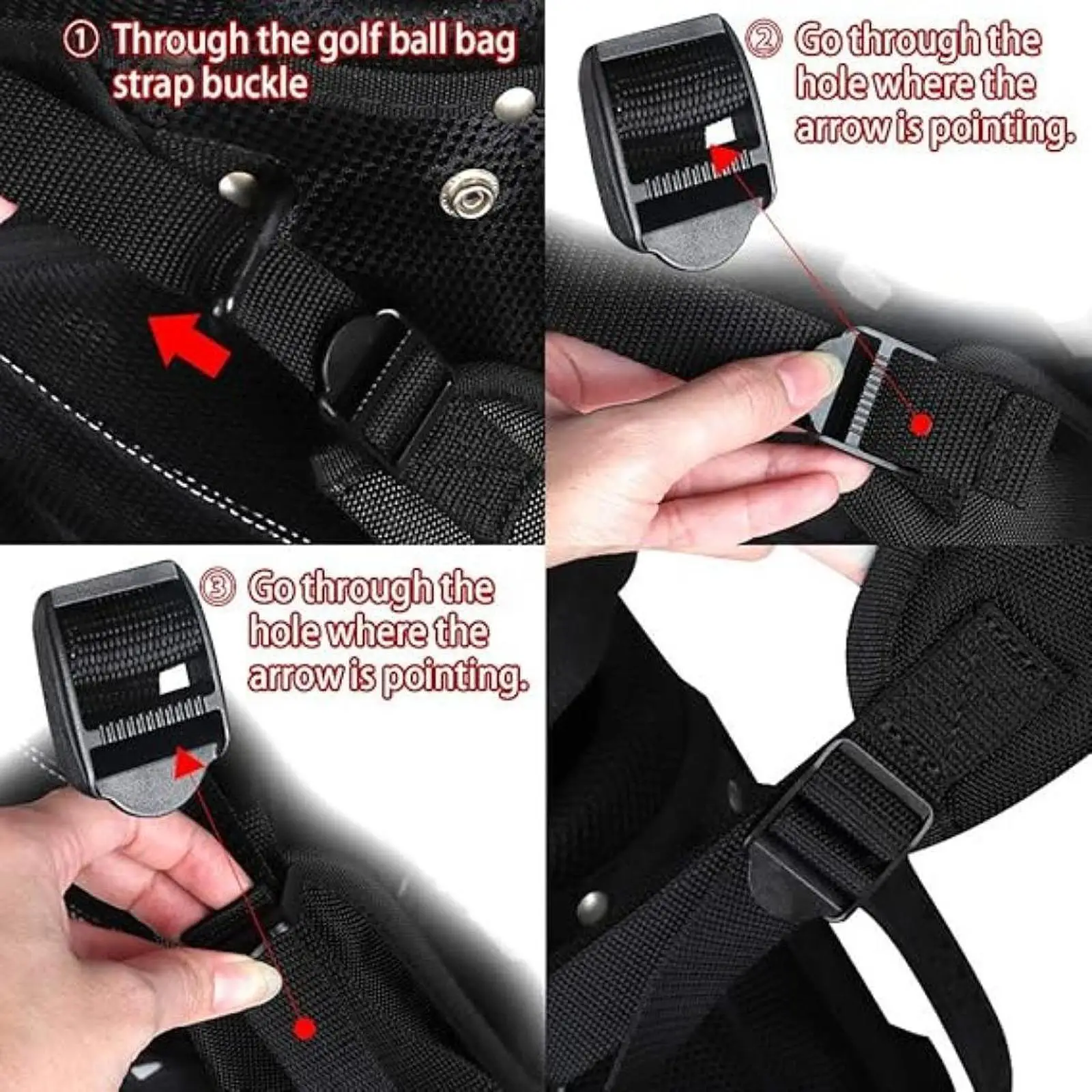 ① Through the golf ball bag strap buckle

② Go through the hole where the arrow is pointing.

③ Go through the hole where the arrow is pointing.