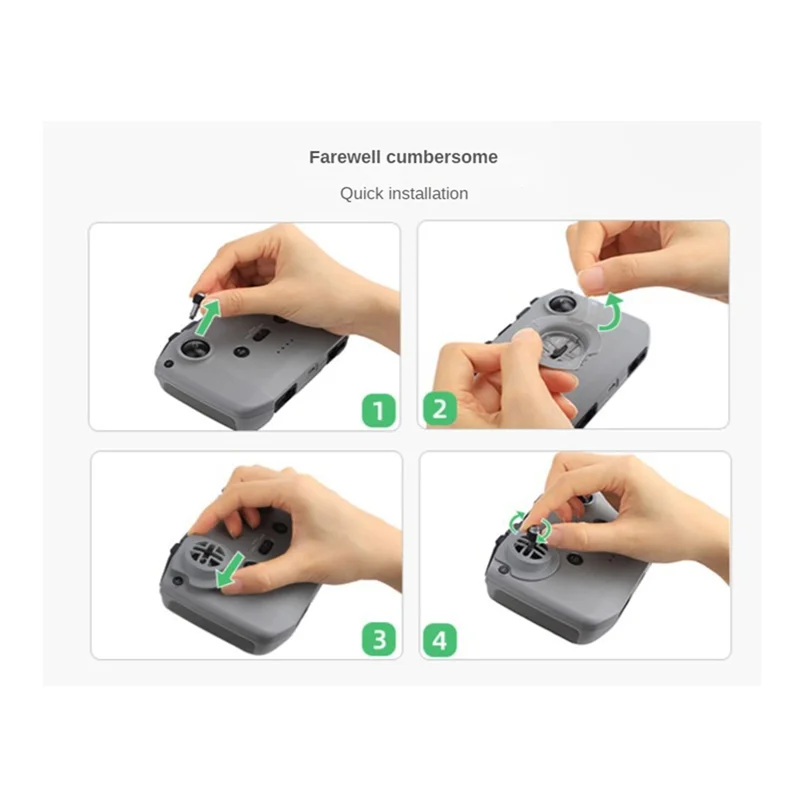 Farewell cumbersome

Quick installation

1

2

3

4