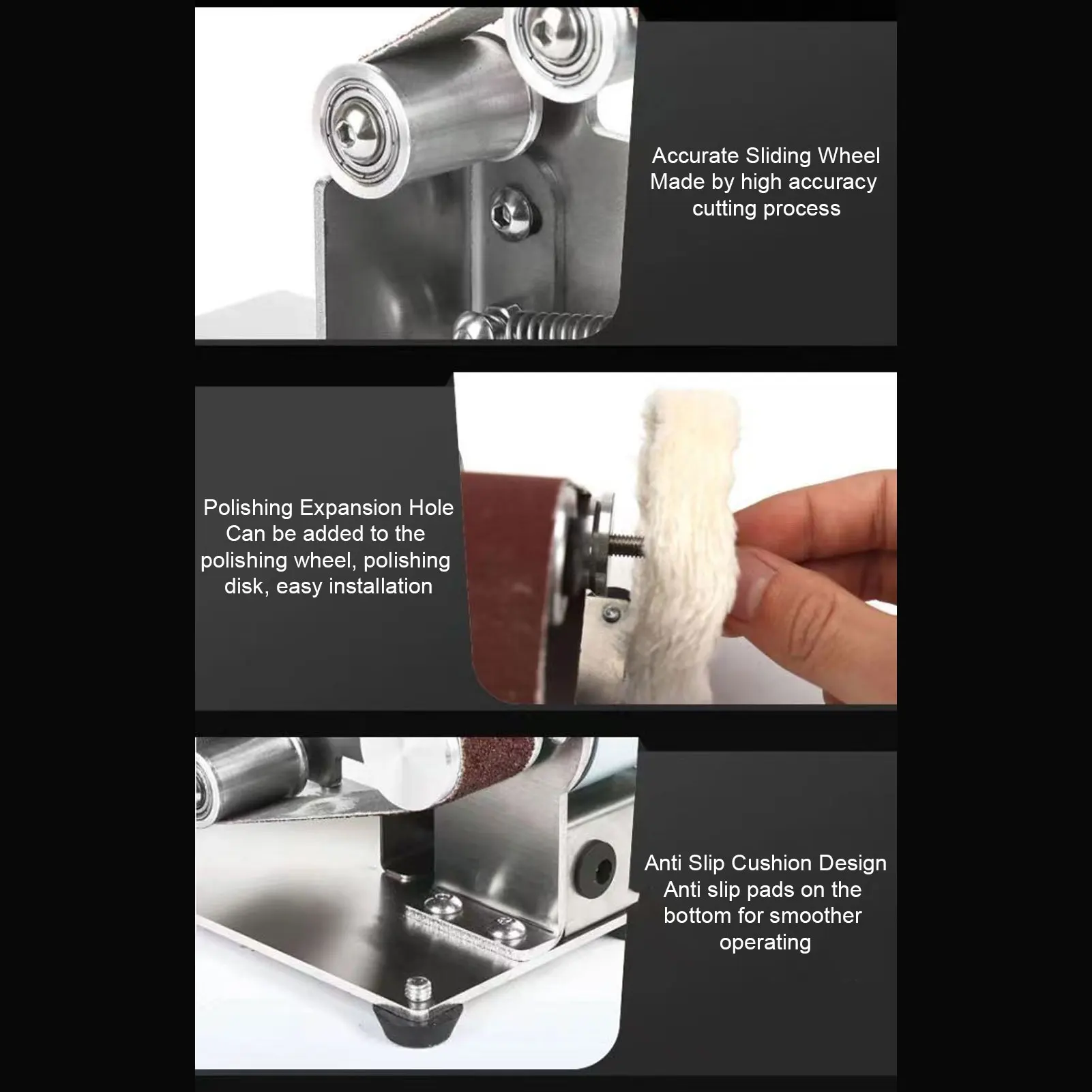 Accurate Sliding Wheel
Made by high accuracy cutting process

Polishing Expansion Hole
Can be added to the polishing wheel, polishing disk, easy installation

Anti Slip Cushion Design
Anti slip pads on the bottom for smoother operating