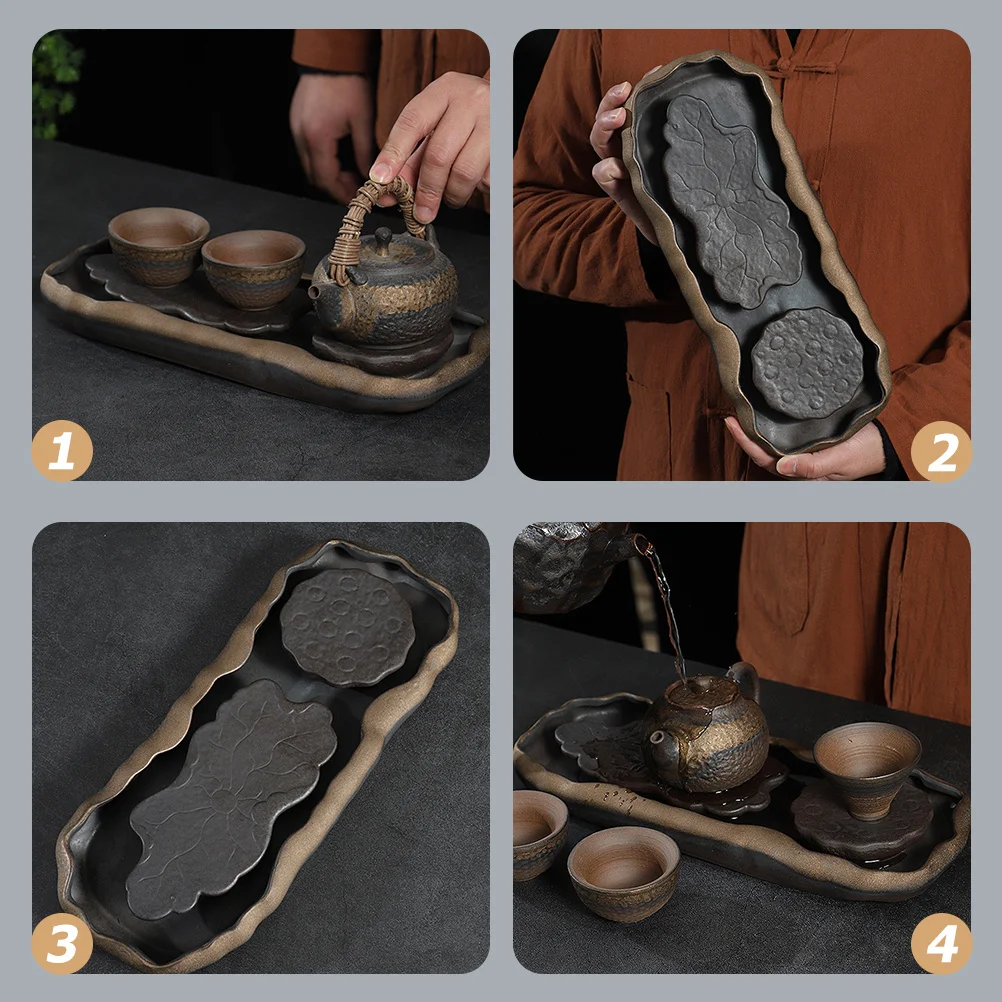 1
2
3
4