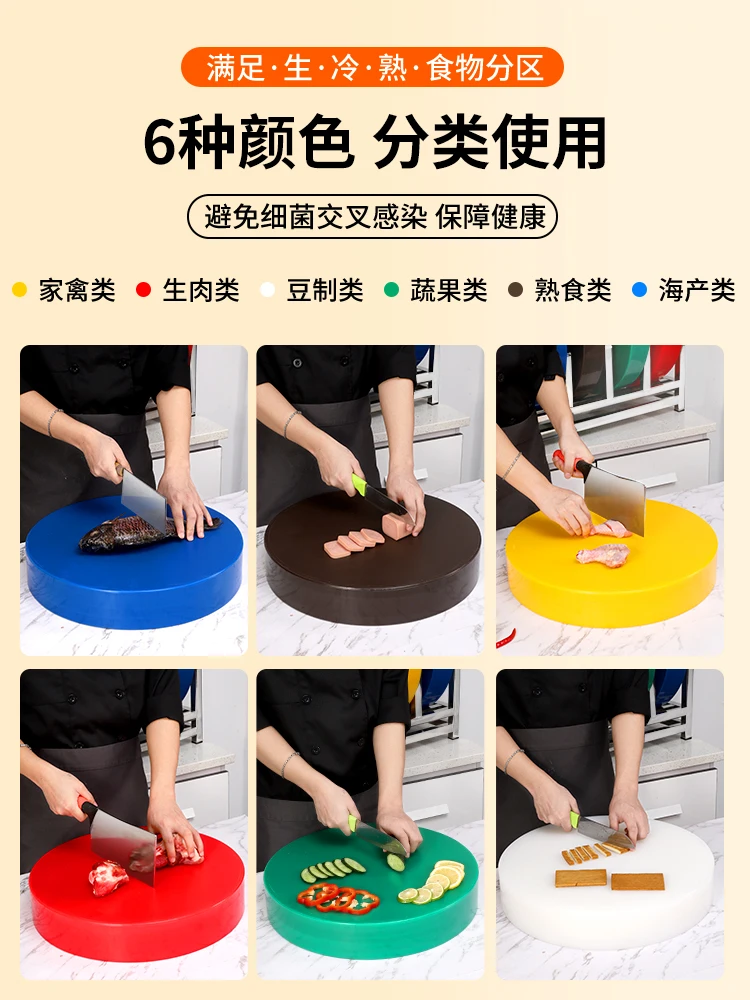 满足·生·冷·熟·食物分区

6种颜色 分类使用

避免细菌交叉感染 保障健康

家禽类 生肉类 豆制类 蔬果类 熟食类 海产类