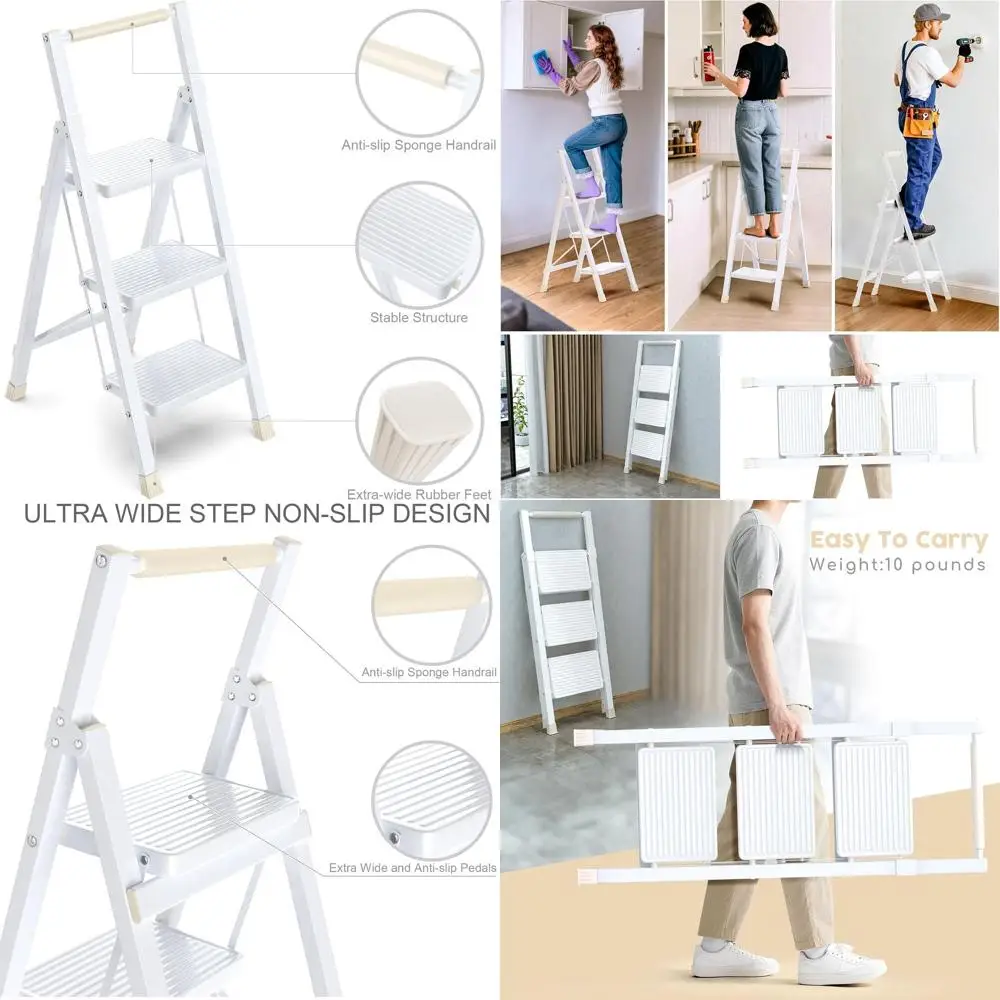 Anti-slip Sponge Handrail

Stable Structure

Extra-wide Rubber Feet

ULTRA WIDE STEP NON-SLIP DESIGN

Anti-slip Sponge Handrail

Extra Wide and Anti-slip Pedals

Easy To Carry
Weight:10 pounds