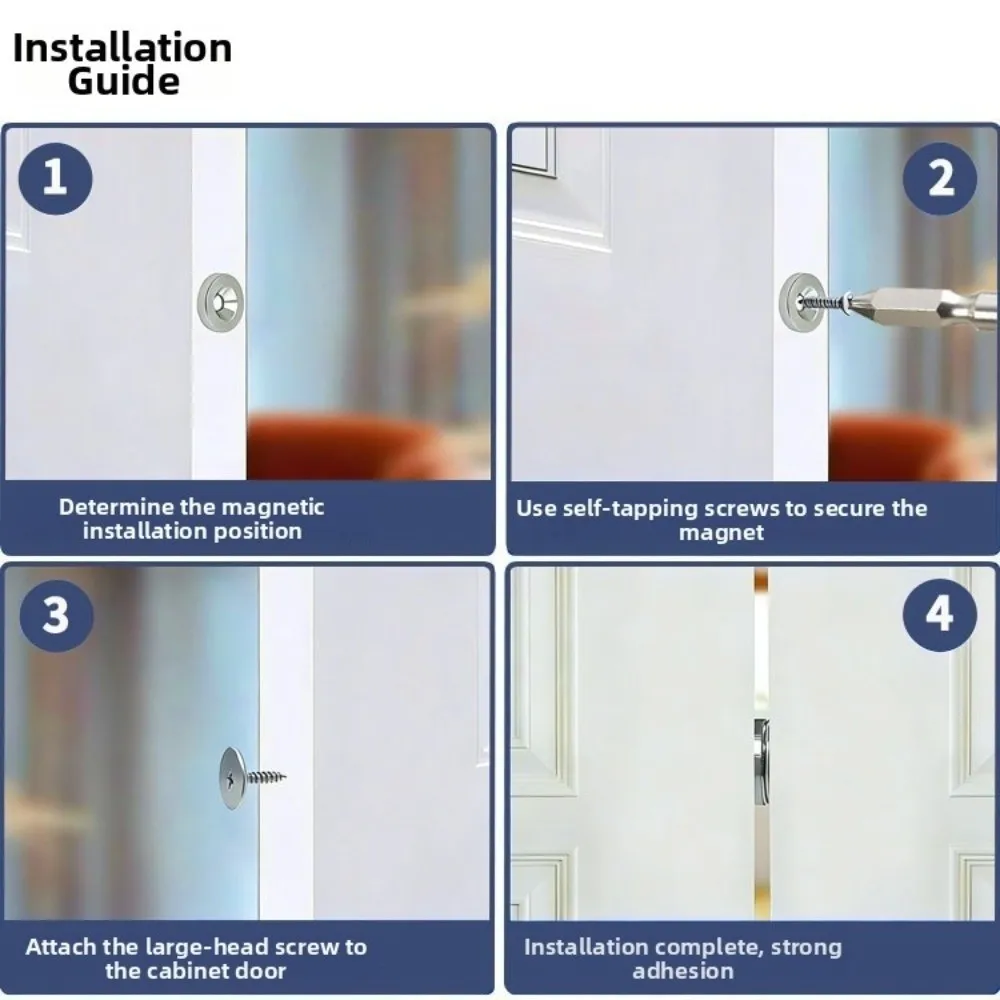 Installation Guide

1

Determine the magnetic installation position

2

Use self-tapping screws to secure the magnet

3

Attach the large-head screw to the cabinet door

4

Installation complete, strong adhesion